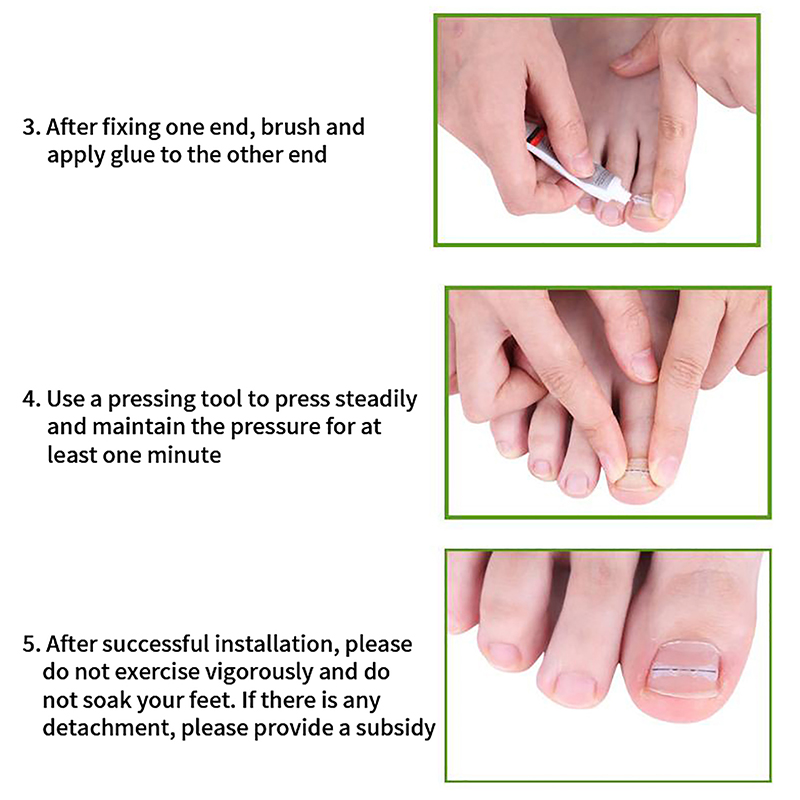 3. After fixing one end, brush and apply glue to the other end

4. Use a pressing tool to press steadily and maintain the pressure for at least one minute

5. After successful installation, please do not exercise vigorously and do not soak your feet. If there is any detachment, please provide a subsidy