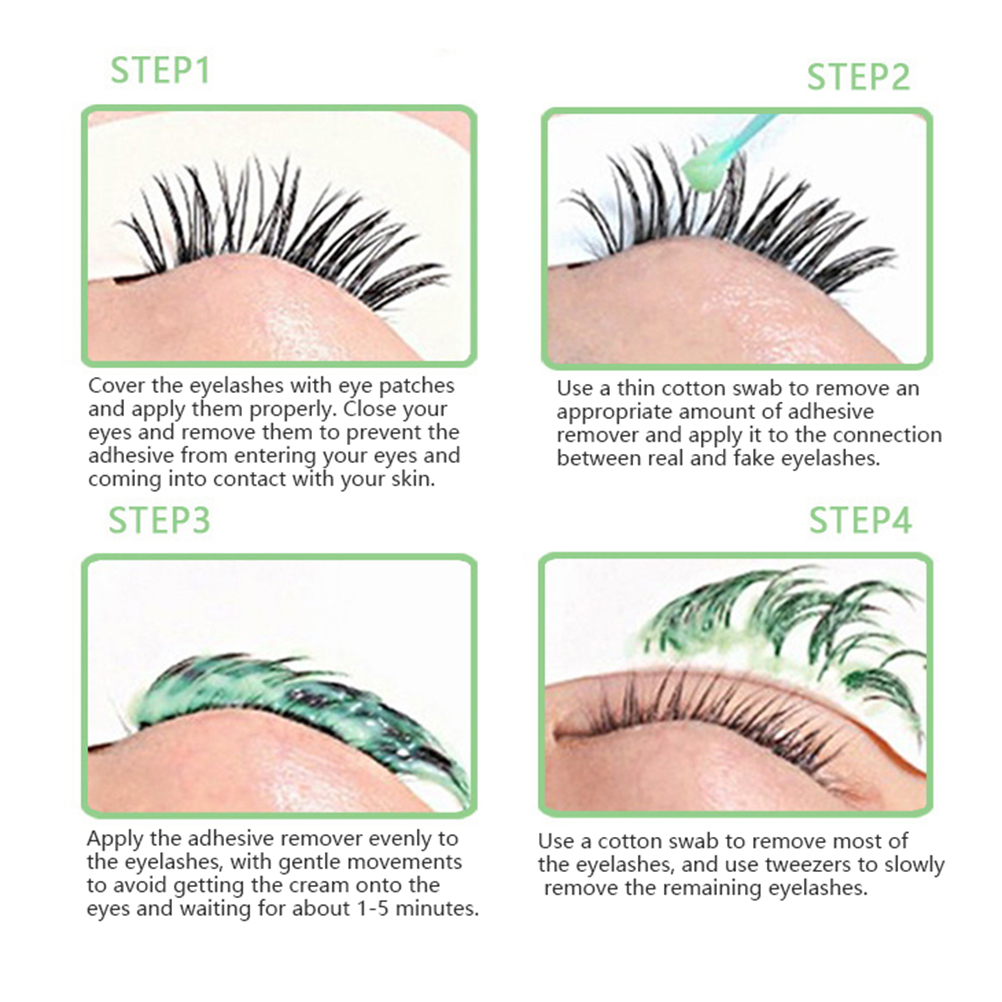 STEP1

Cover the eyelashes with eye patches and apply them properly. Close your eyes and remove them to prevent the adhesive from entering your eyes and coming into contact with your skin.

STEP2

Use a thin cotton swab to remove an appropriate amount of adhesive remover and apply it to the connection between real and fake eyelashes.

STEP3

Apply the adhesive remover evenly to the eyelashes, with gentle movements to avoid getting the cream onto the eyes and waiting for about 1-5 minutes.

STEP4

Use a cotton swab to remove most of the eyelashes, and use tweezers to slowly remove the remaining eyelashes.