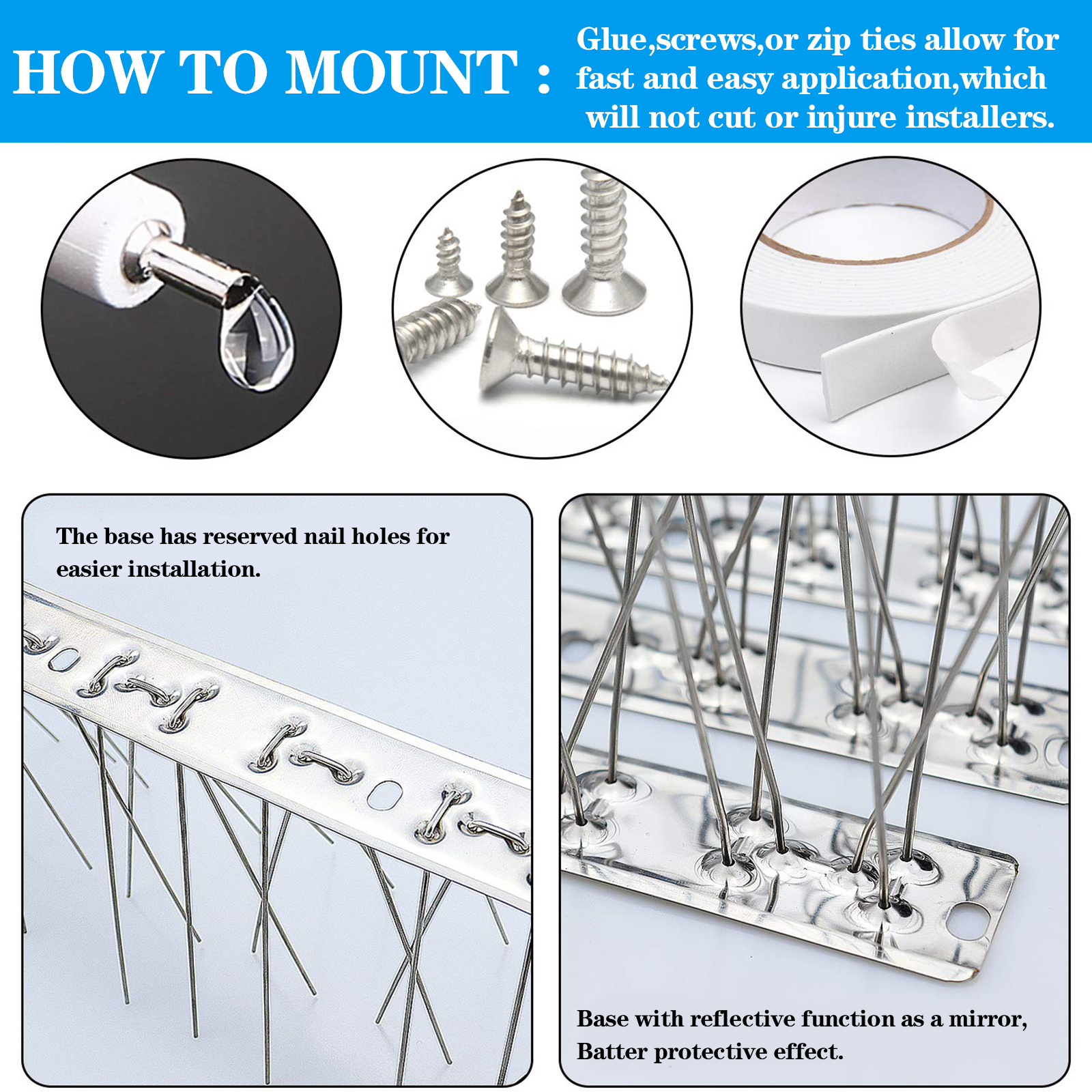 HOW TO MOUNT : Glue,screws,or zip ties allow for fast and easy application,which will not cut or injure installers.

The base has reserved nail holes for easier installation.

Base with reflective function as a mirror, Batter protective effect.