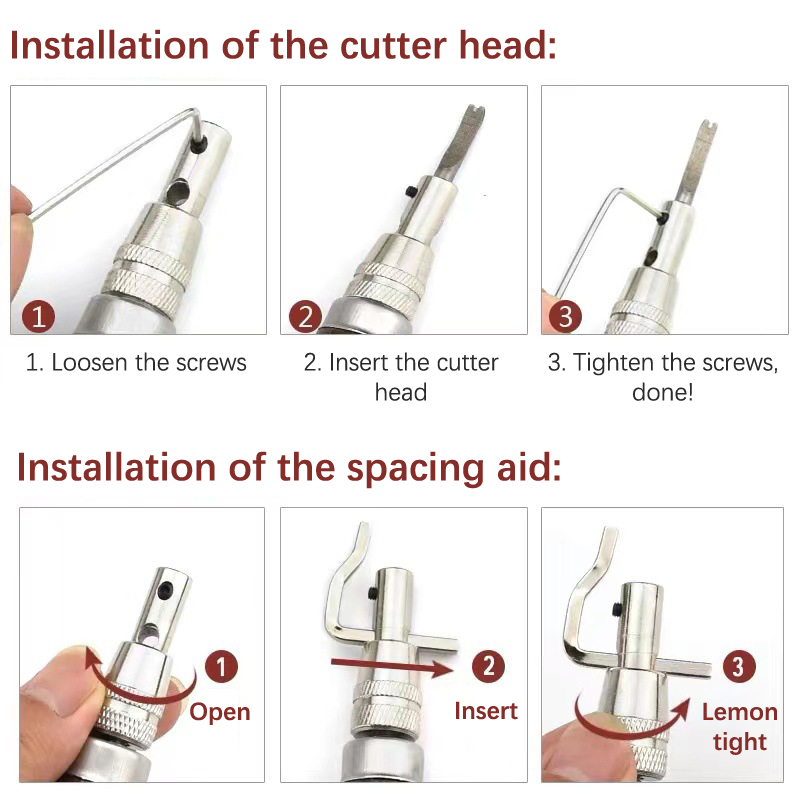 Installation of the cutter head:

1

2

3

1. Loosen the screws

2. Insert the cutter head

3. Tighten the screws, done!

Installation of the spacing aid:

1
Open

2
Insert

3
Lemon tight