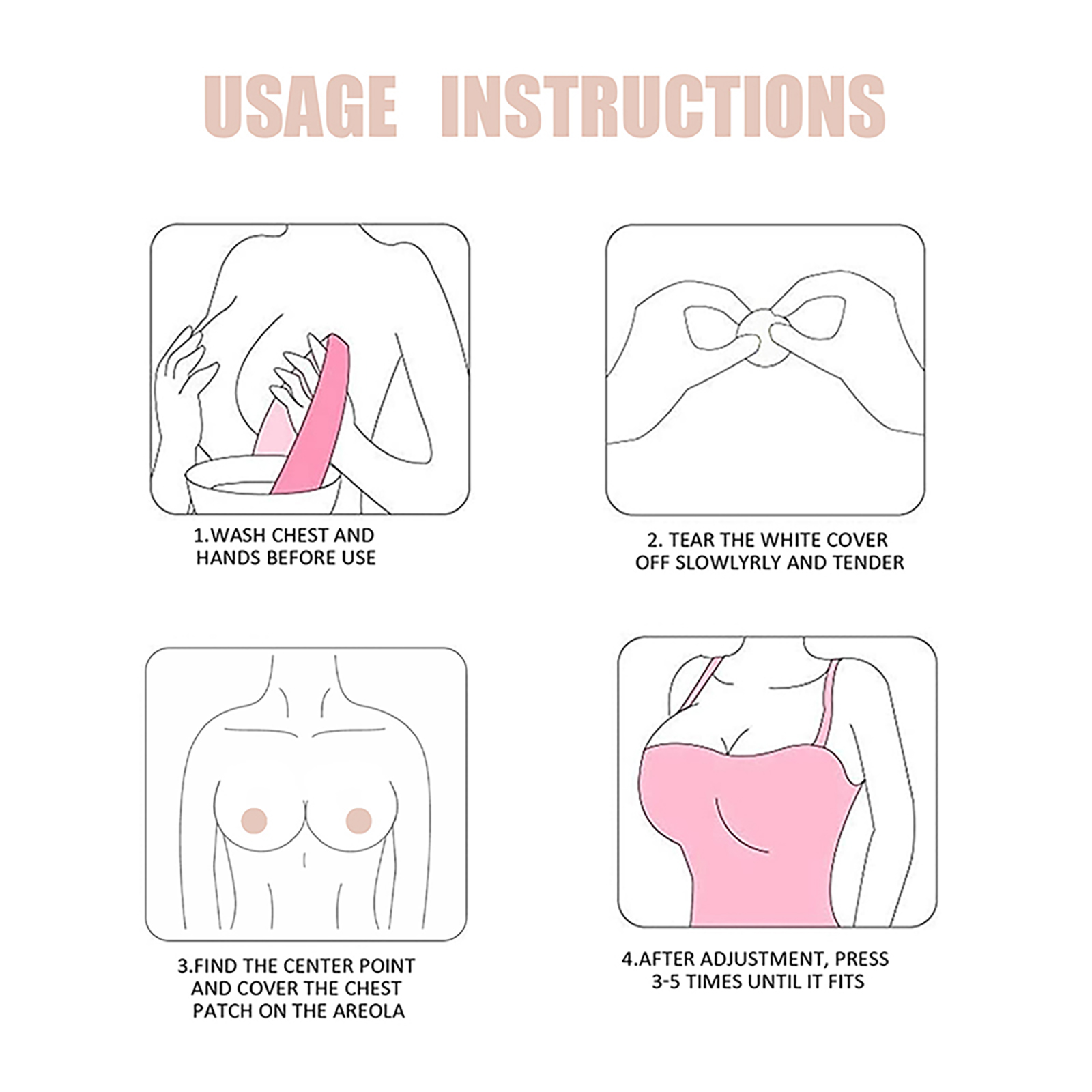 USAGE INSTRUCTIONS

1.WASH CHEST AND HANDS BEFORE USE

2. TEAR THE WHITE COVER OFF SLOWLYRLY AND TENDER

3.FIND THE CENTER POINT AND COVER THE CHEST PATCH ON THE AREOLA

4.AFTER ADJUSTMENT, PRESS 3-5 TIMES UNTIL IT FITS