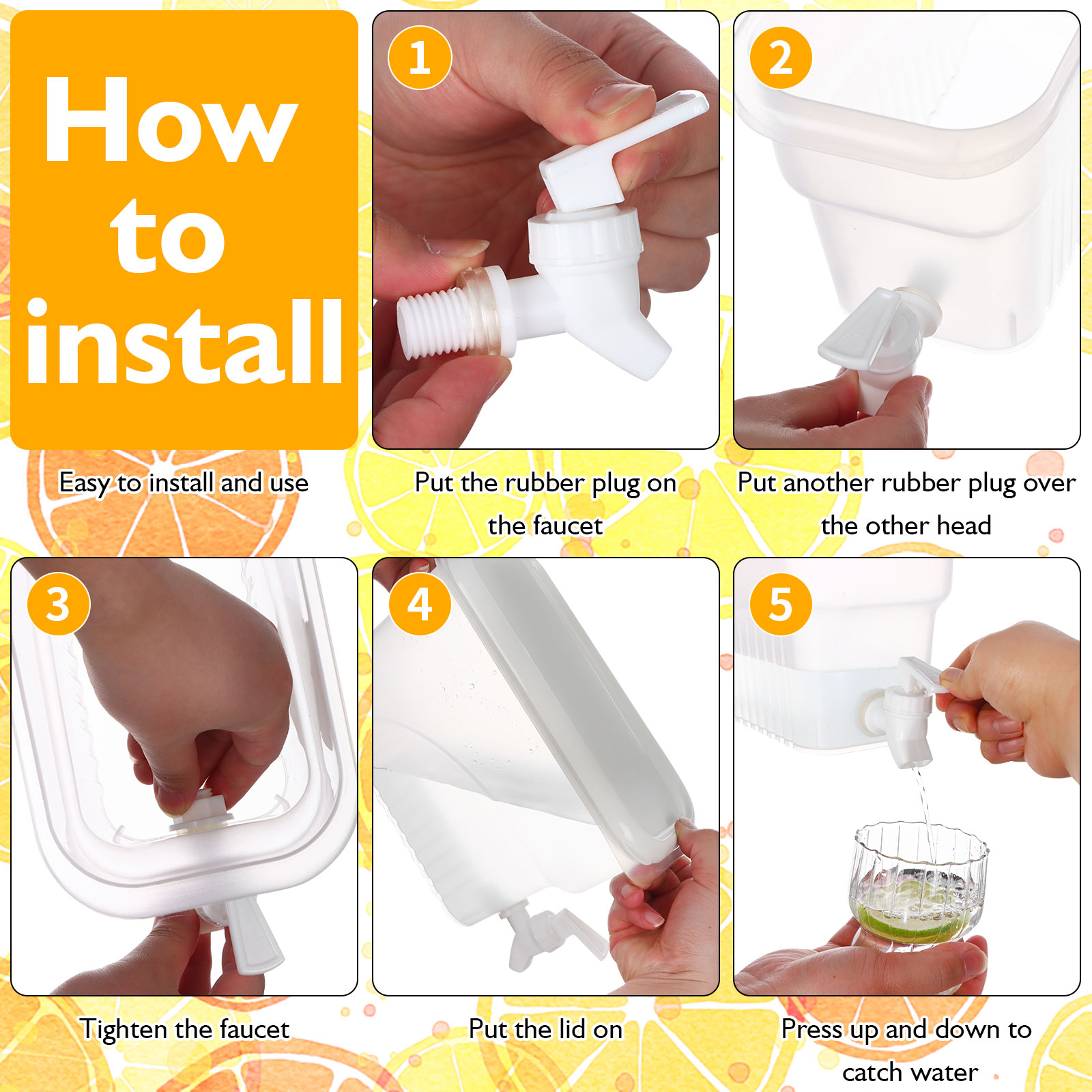 How to install

Easy to install and use

1

Put the rubber plug on the faucet

2

Put another rubber plug over the other head

3

Tighten the faucet

4

Put the lid on

5

Press up and down to catch water