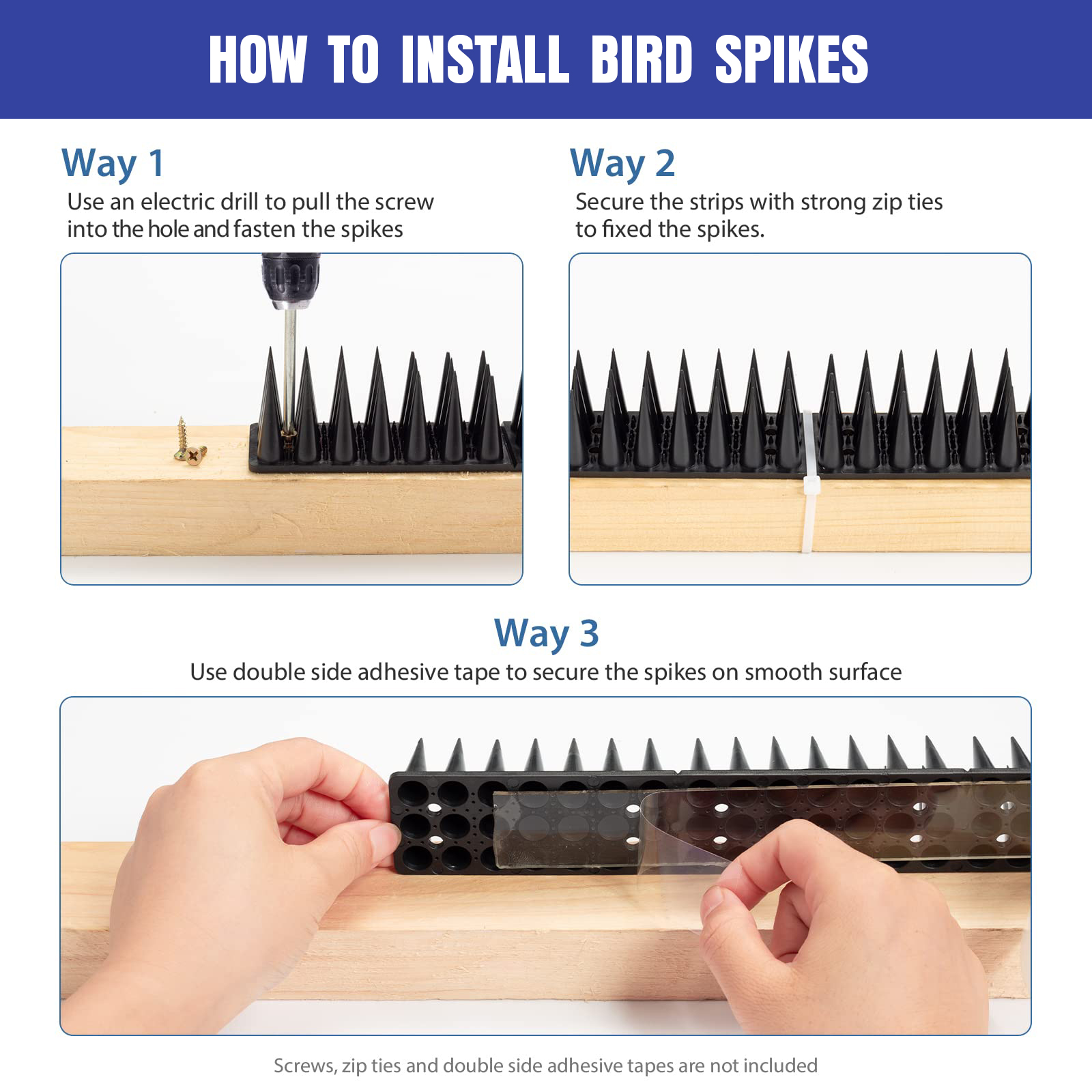 HOW TO INSTALL BIRD SPIKES

Way 1
Use an electric drill to pull the screw into the hole and fasten the spikes

Way 2
Secure the strips with strong zip ties to fixed the spikes.

Way 3
Use double side adhesive tape to secure the spikes on smooth surface

Screws, zip ties and double side adhesive tapes are not included