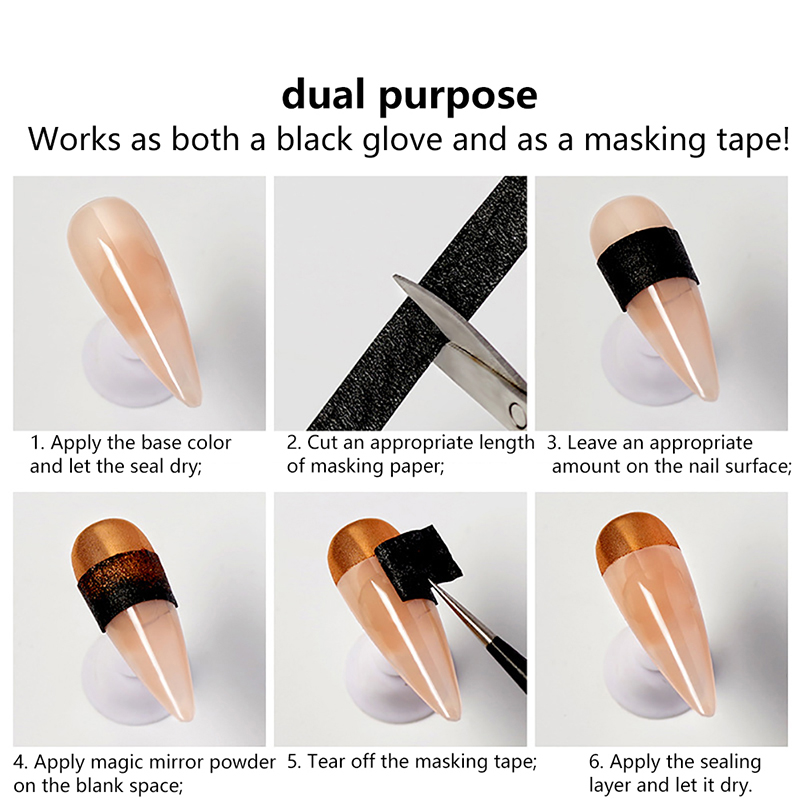 dual purpose
Works as both a black glove and as a masking tape!

1. Apply the base color and let the seal dry;

2. Cut an appropriate length of masking paper;

3. Leave an appropriate amount on the nail surface;

4. Apply magic mirror powder on the blank space;

5. Tear off the masking tape;

6. Apply the sealing layer and let it dry.