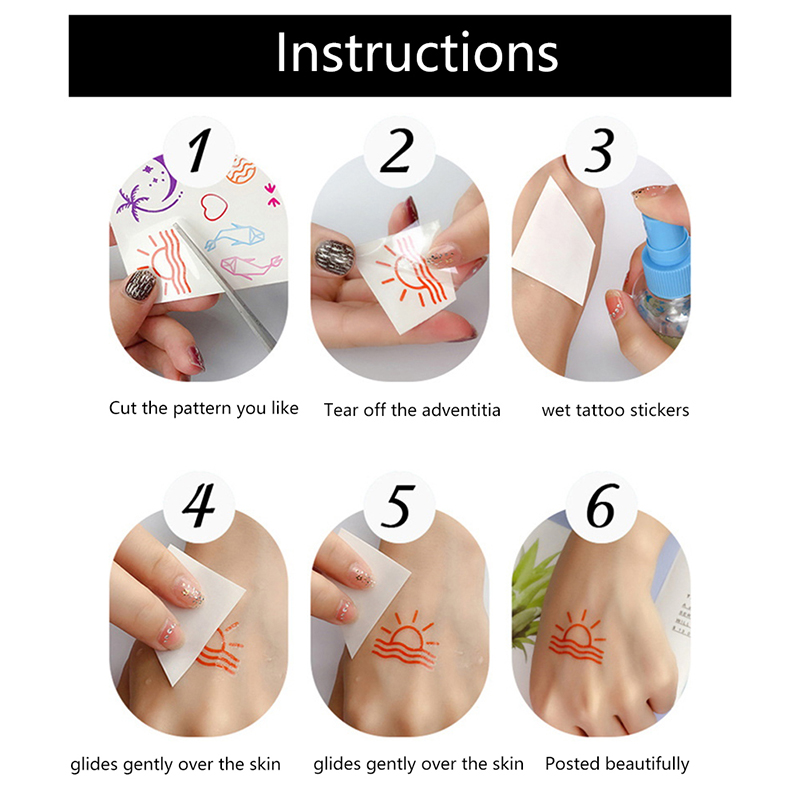 Instructions

1

Cut the pattern you like

2

Tear off the adventitia

3

wet tattoo stickers

4

glides gently over the skin

5

glides gently over the skin

6

Posted beautifully