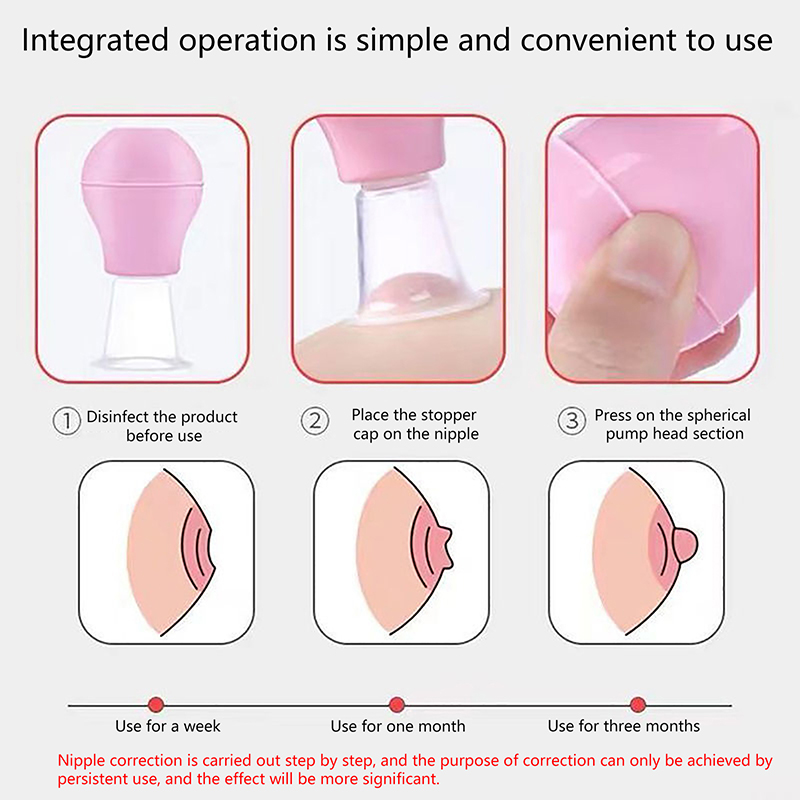 Integrated operation is simple and convenient to use

① Disinfect the product before use

② Place the stopper cap on the nipple

③ Press on the spherical pump head section

Use for a week

Use for one month

Use for three months

Nipple correction is carried out step by step, and the purpose of correction can only be achieved by persistent use, and the effect will be more significant.