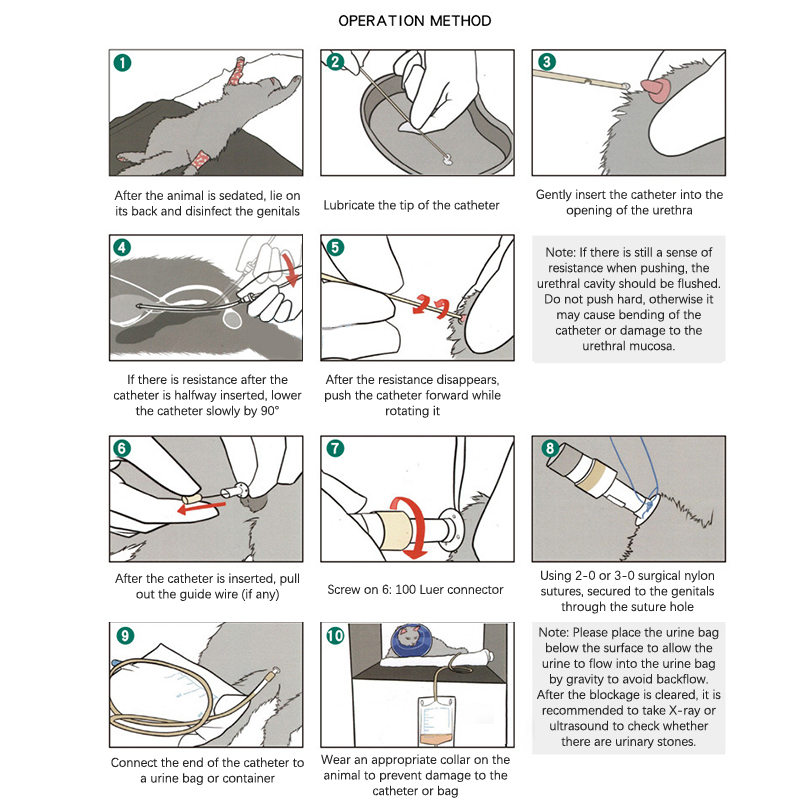 OPERATION METHOD

1
After the animal is sedated, lie on its back and disinfect the genitals

2
Lubricate the tip of the catheter

3
Gently insert the catheter into the opening of the urethra

4
If there is resistance after the catheter is halfway inserted, lower the catheter slowly by 90°

5
After the resistance disappears, push the catheter forward while rotating it

Note: If there is still a sense of resistance when pushing, the urethral cavity should be flushed. Do not push hard, otherwise it may cause bending of the catheter or damage to the urethral mucosa.

6
After the catheter is inserted, pull out the guide wire (if any)

7
Screw on 6: 100 Luer connector

8
Using 2-0 or 3-0 surgical nylon sutures, secured to the genitals through the suture hole

9
Connect the end of the catheter to a urine bag or container

10
Wear an appropriate collar on the animal to prevent damage to the catheter or bag

Note: Please place the urine bag below the surface to allow the urine to flow into the urine bag by gravity to avoid backflow. After the blockage is cleared, it is recommended to take X-ray or ultrasound to check whether there are urinary stones.