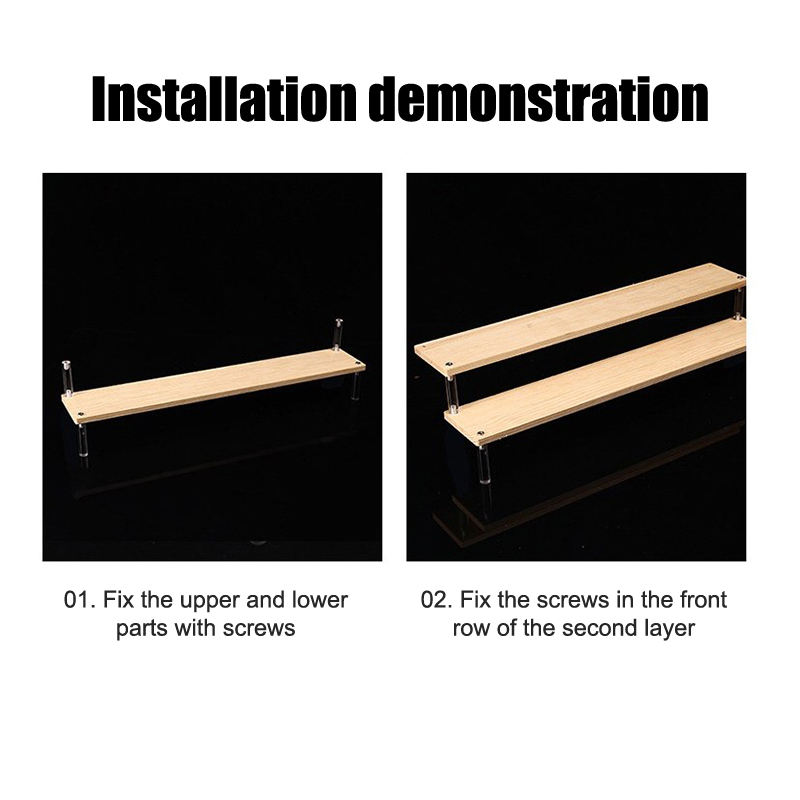 Installation demonstration

01. Fix the upper and lower parts with screws

02. Fix the screws in the front row of the second layer