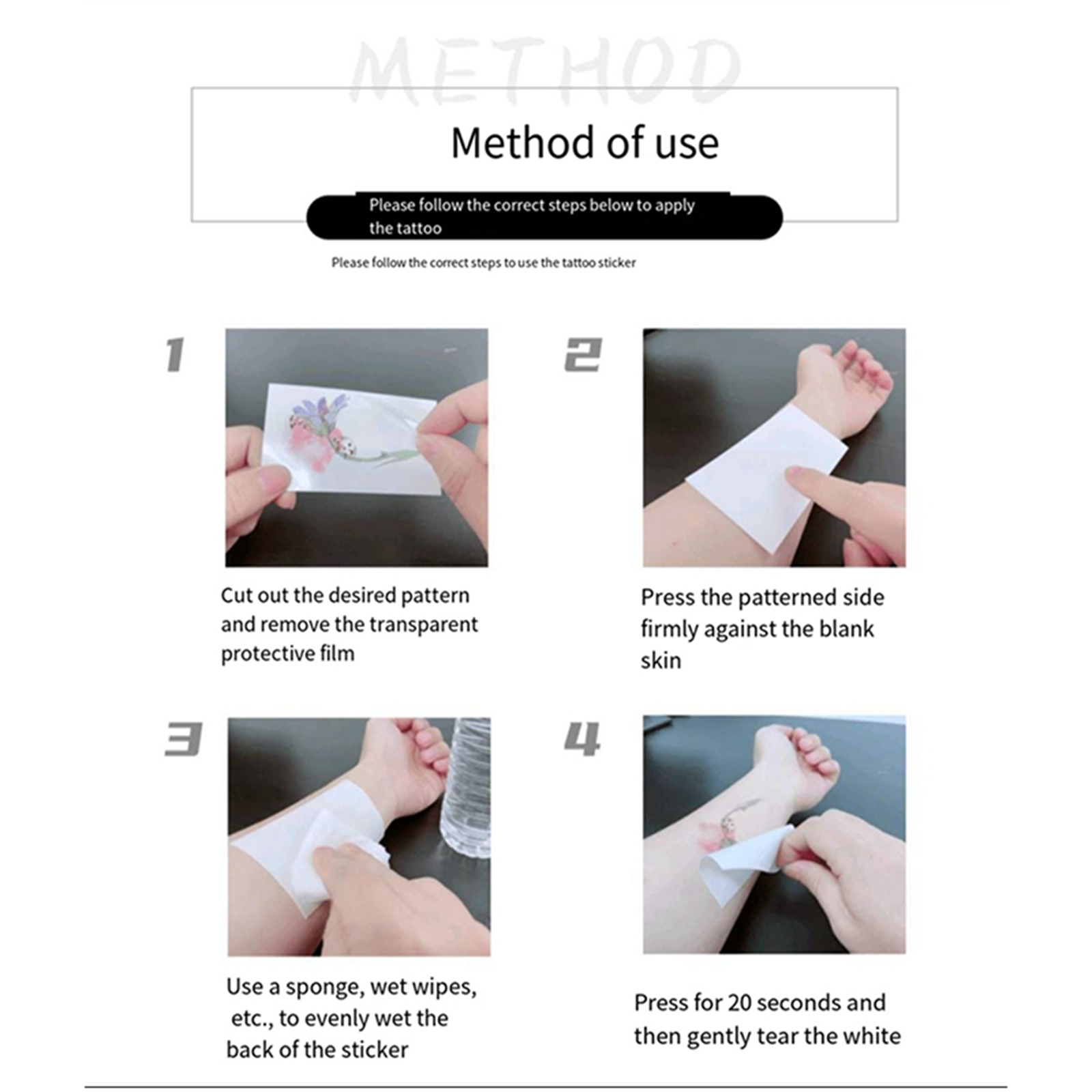 METHOD

Method of use

Please follow the correct steps below to apply the tattoo

Please follow the correct steps to use the tattoo sticker

1

Cut out the desired pattern and remove the transparent protective film

2

Press the patterned side firmly against the blank skin

3

Use a sponge, wet wipes, etc., to evenly wet the back of the sticker

4

Press for 20 seconds and then gently tear the white