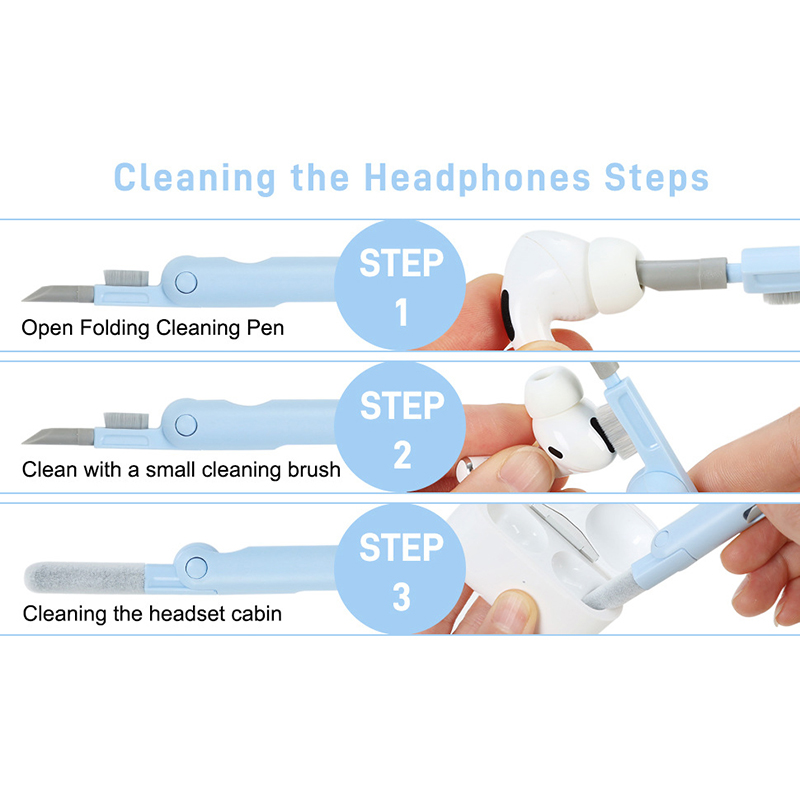 Cleaning the Headphones Steps

STEP 1

Open Folding Cleaning Pen

STEP 2

Clean with a small cleaning brush

STEP 3

Cleaning the headset cabin