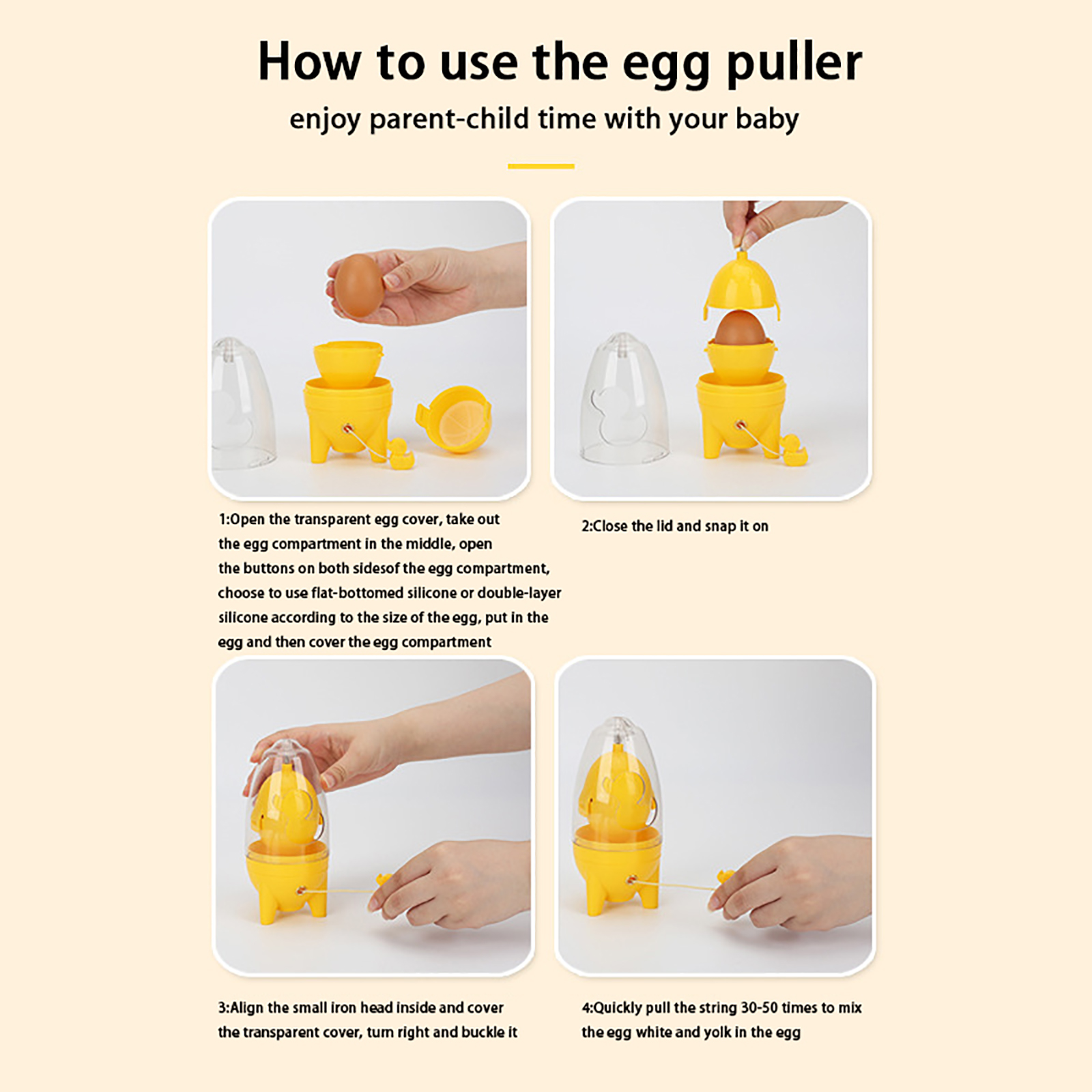 How to use the egg puller

enjoy parent-child time with your baby

1:Open the transparent egg cover, take out the egg compartment in the middle, open the buttons on both sidesof the egg compartment, choose to use flat-bottomed silicone or double-layer silicone according to the size of the egg, put in the egg and then cover the egg compartment

2:Close the lid and snap it on

3:Align the small iron head inside and cover the transparent cover, turn right and buckle it

4:Quickly pull the string 30-50 times to mix the egg white and yolk in the egg