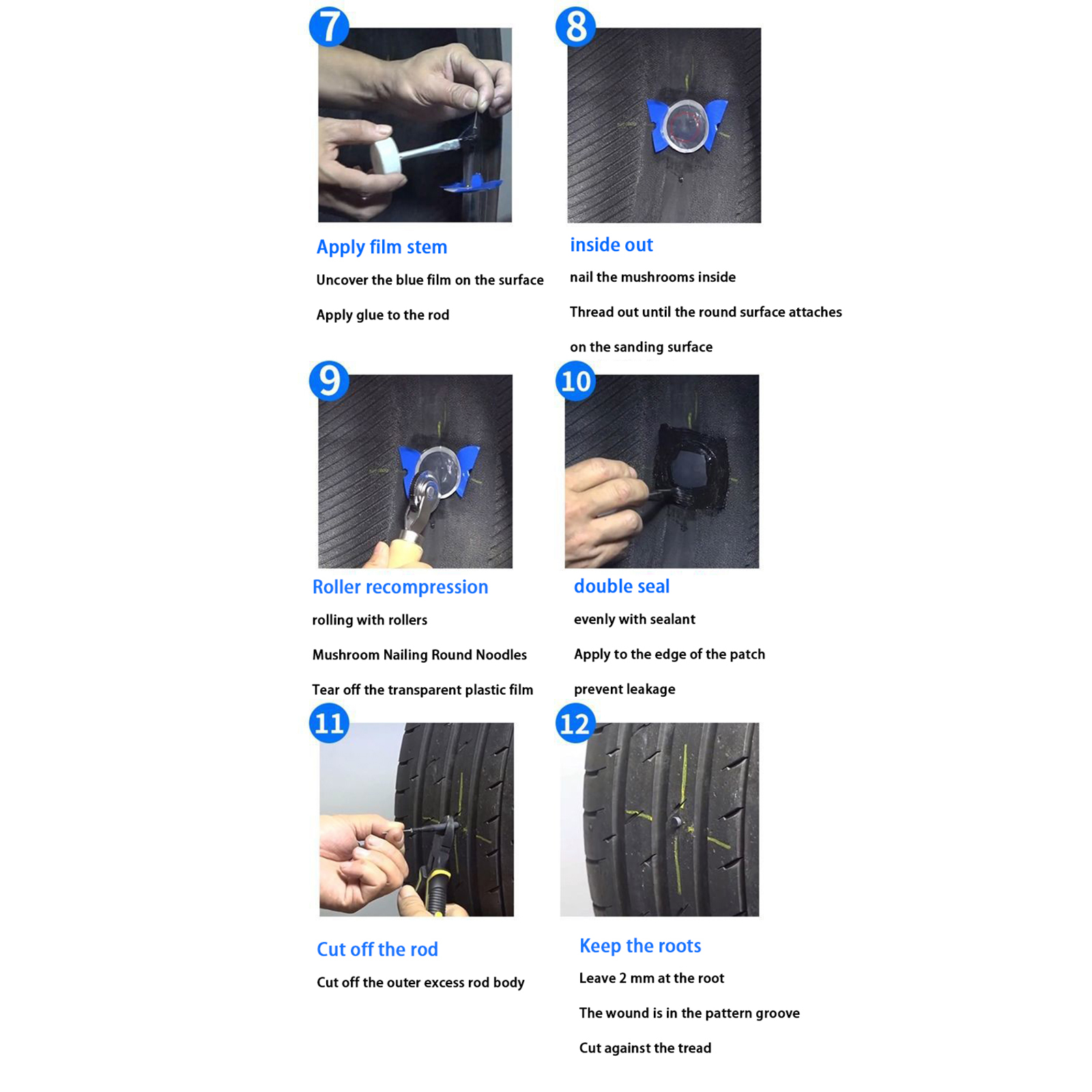 7

Apply film stem

Uncover the blue film on the surface

Apply glue to the rod

8

inside out

nail the mushrooms inside

Thread out until the round surface attaches

on the sanding surface

9

Roller recompression

rolling with rollers

Mushroom Nailing Round Noodles

Tear off the transparent plastic film

10

double seal

evenly with sealant

Apply to the edge of the patch

prevent leakage

11

Cut off the rod

Cut off the outer excess rod body

12

Keep the roots

Leave 2 mm at the root

The wound is in the pattern groove

Cut against the tread