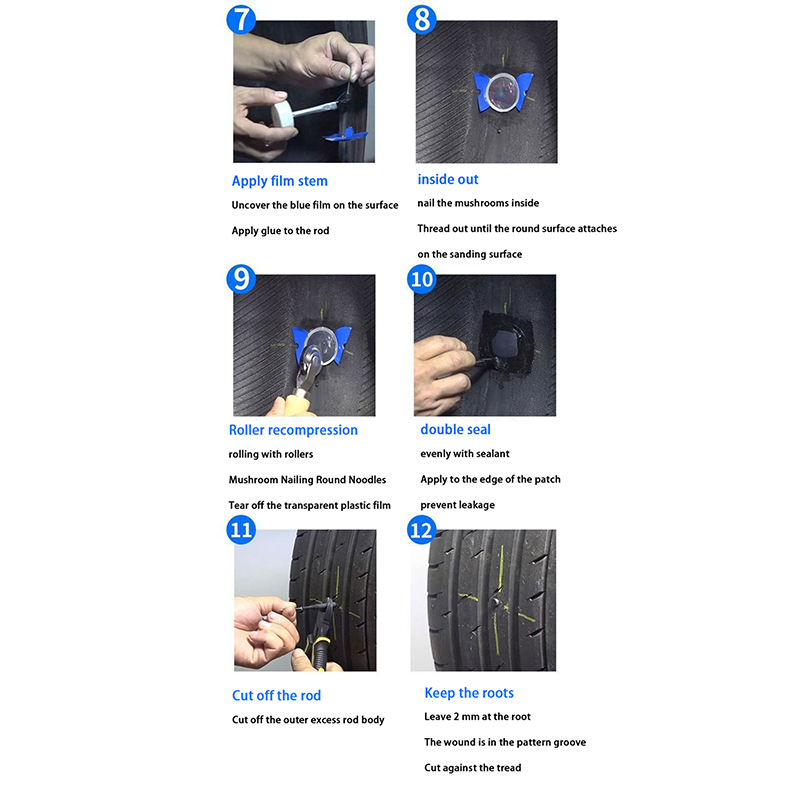 7

Apply film stem

Uncover the blue film on the surface

Apply glue to the rod

8

inside out

nail the mushrooms inside

Thread out until the round surface attaches

on the sanding surface

9

Roller recompression

rolling with rollers

Mushroom Nailing Round Noodles

Tear off the transparent plastic film

10

double seal

evenly with sealant

Apply to the edge of the patch

prevent leakage

11

Cut off the rod

Cut off the outer excess rod body

12

Keep the roots

Leave 2 mm at the root

The wound is in the pattern groove

Cut against the tread