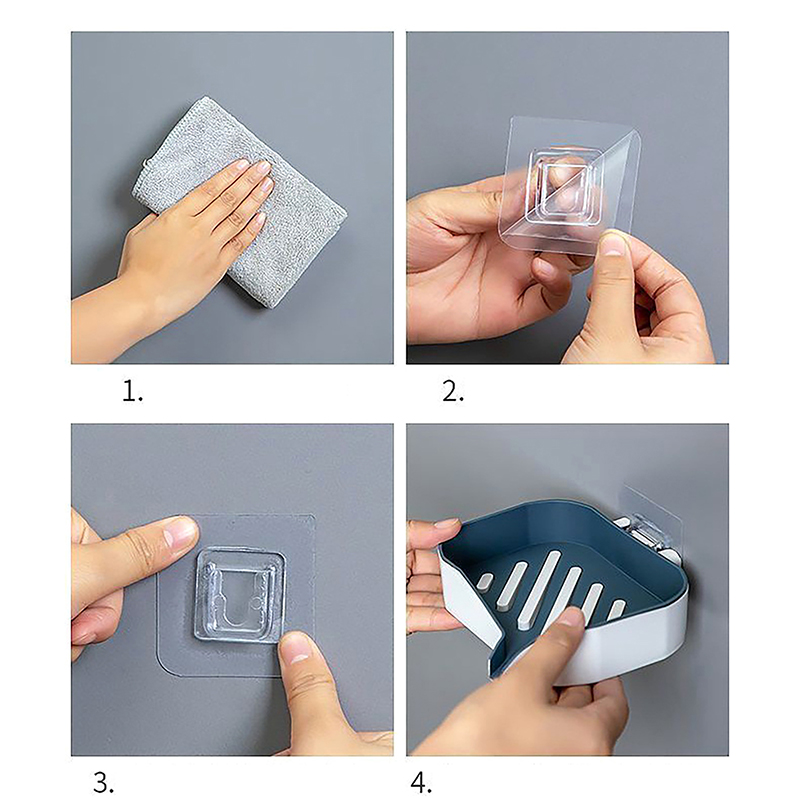 1.

2.

3.

4.