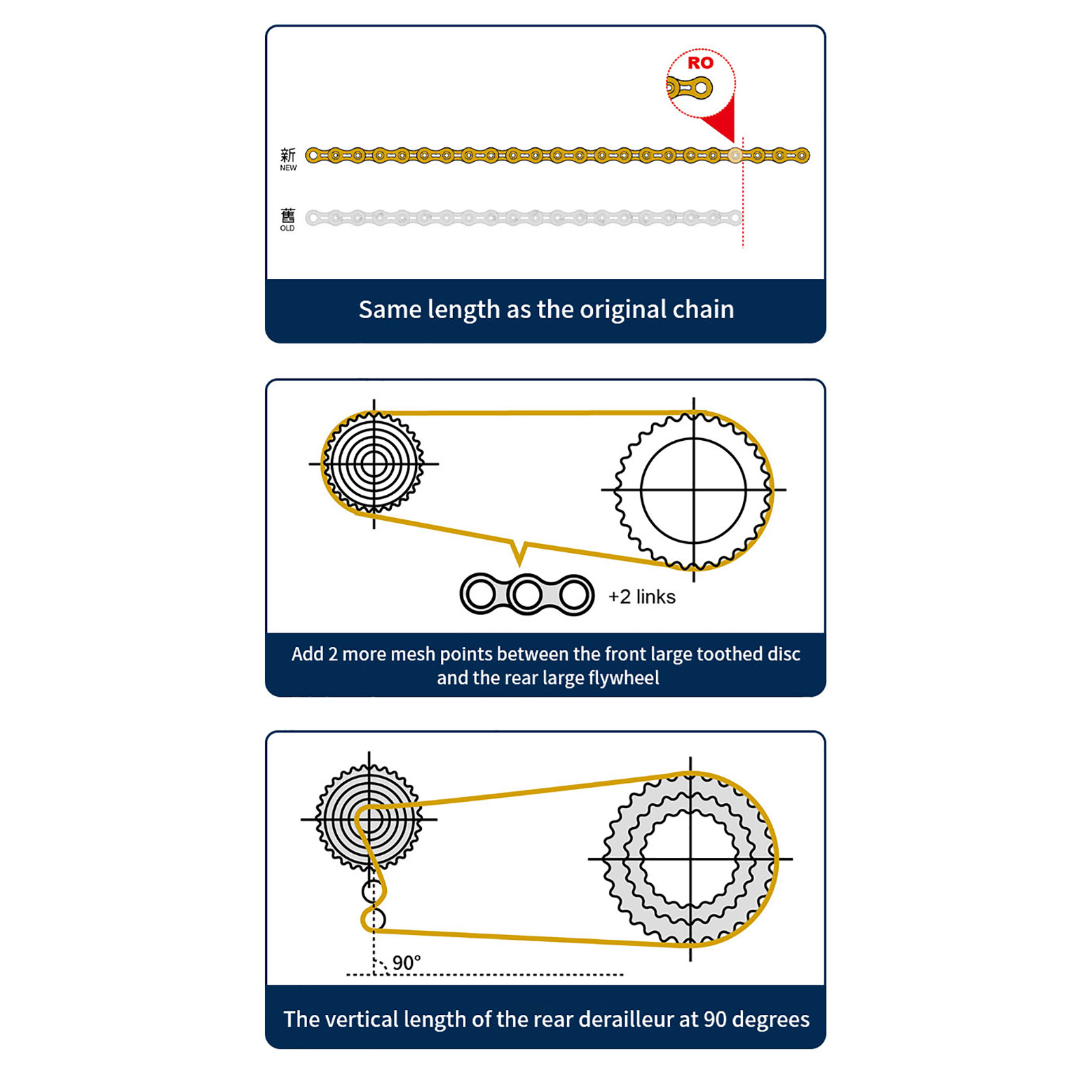 RO

新
NEW

舊
OLD

Same length as the original chain

+2 links

Add 2 more mesh points between the front large toothed disc and the rear large flywheel

90°

The vertical length of the rear derailleur at 90 degrees