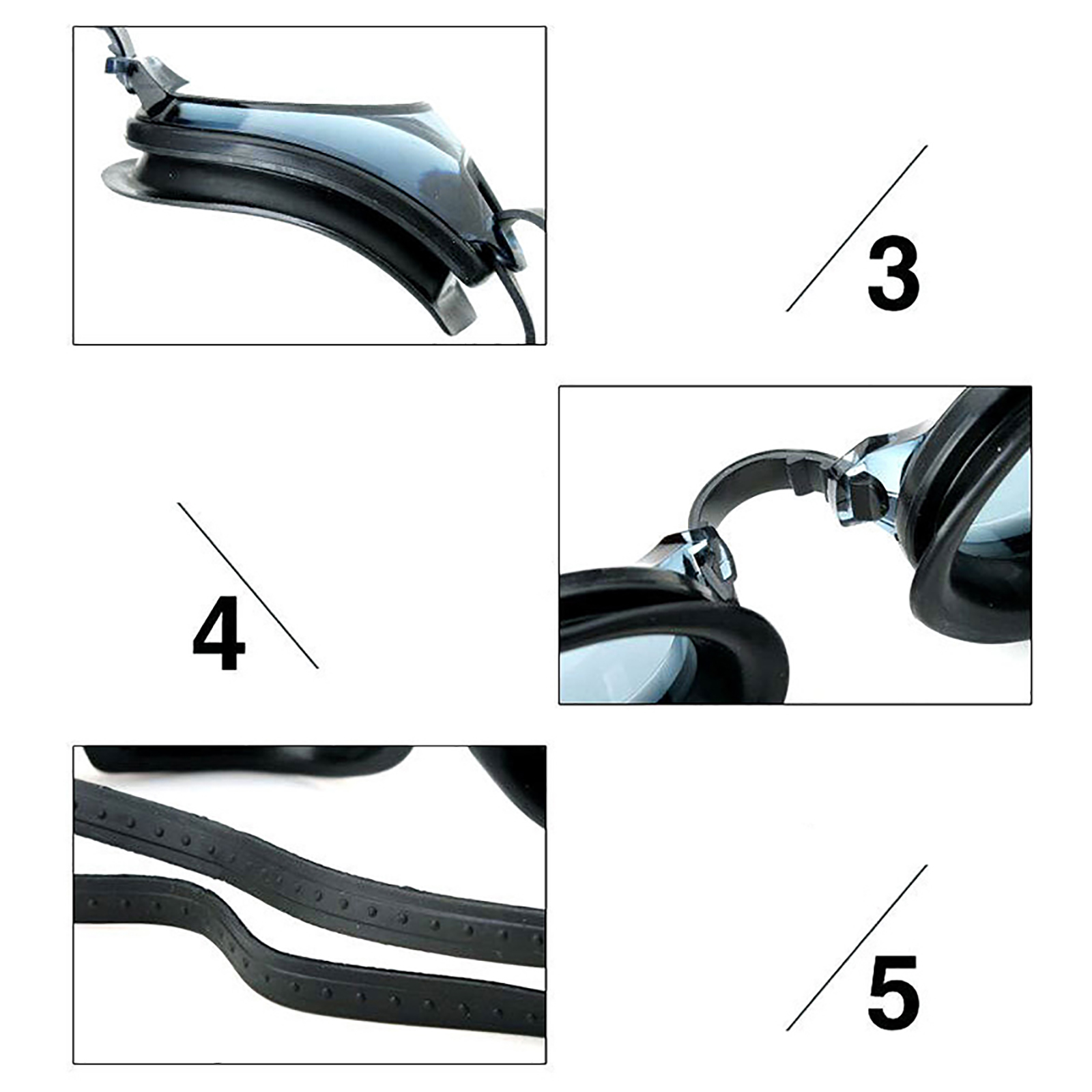 3

4

5