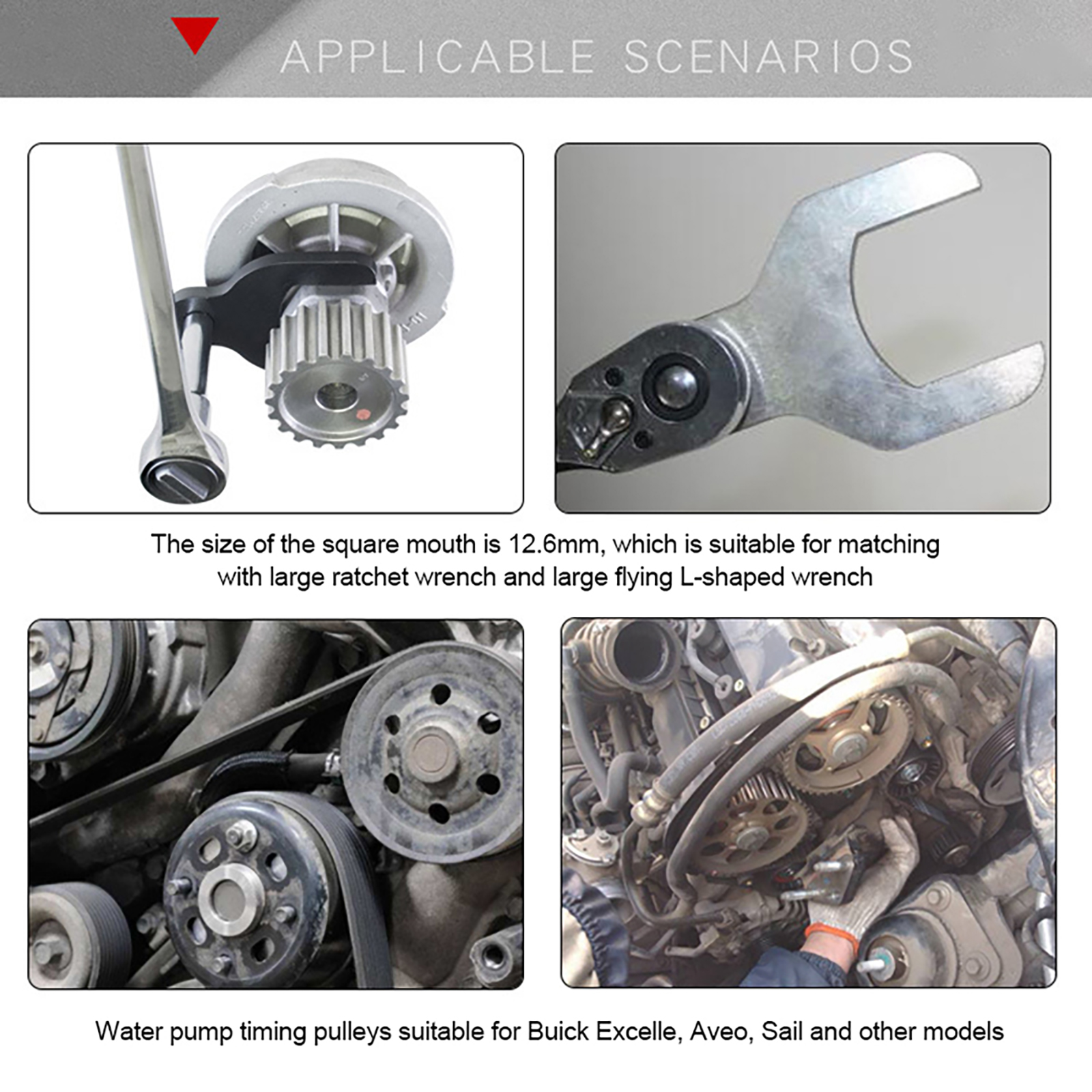 APPLICABLE SCENARIOS

The size of the square mouth is 12.6mm, which is suitable for matching with large ratchet wrench and large flying L-shaped wrench

Water pump timing pulleys suitable for Buick Excelle, Aveo, Sail and other models