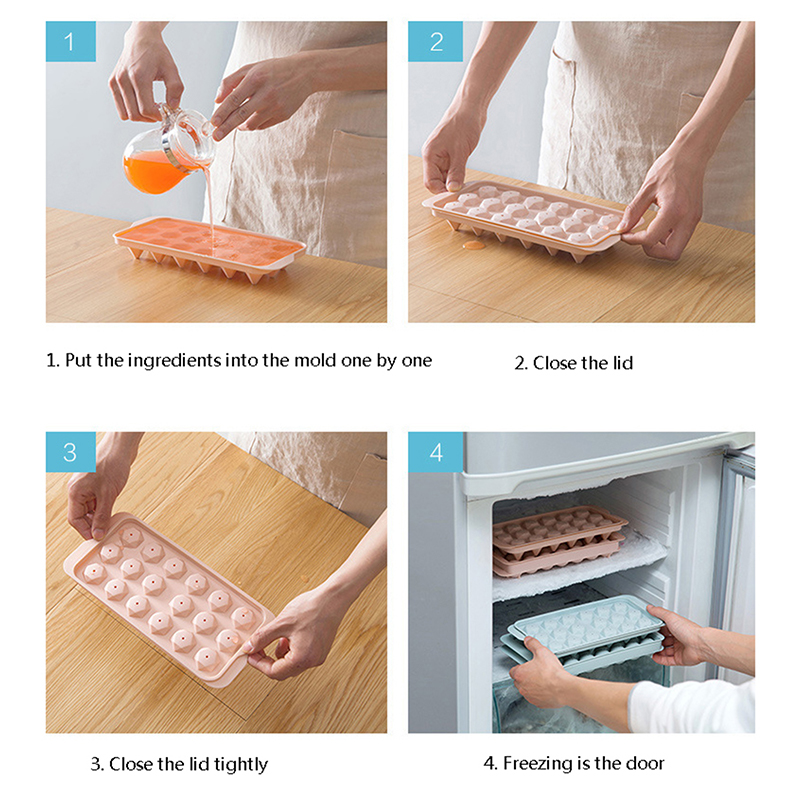 1

2

1. Put the ingredients into the mold one by one

2. Close the lid

3

4

3. Close the lid tightly

4. Freezing is the door