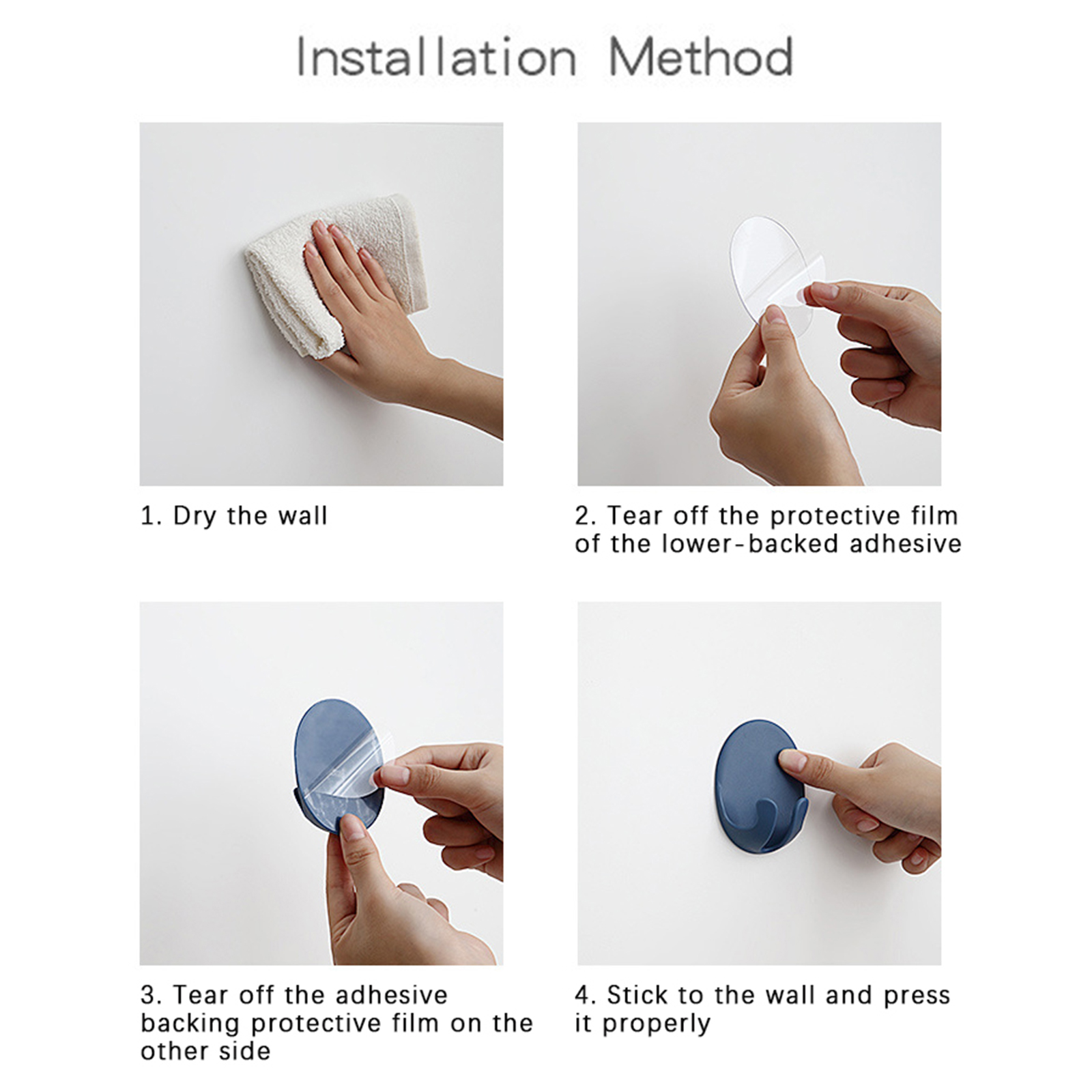 Installation Method

1. Dry the wall

2. Tear off the protective film of the lower-backed adhesive

3. Tear off the adhesive backing protective film on the other side

4. Stick to the wall and press it properly