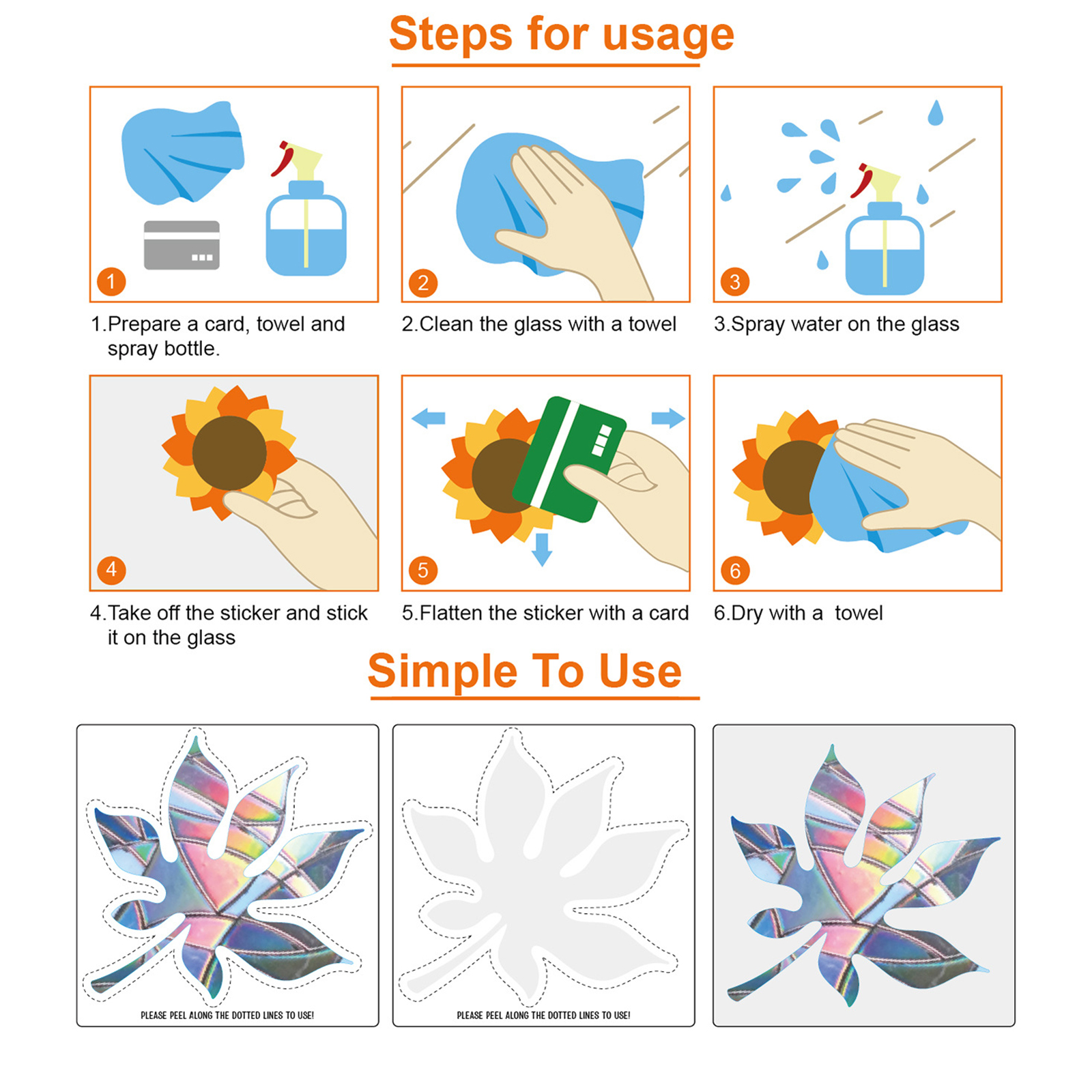 Steps for usage

1

1.Prepare a card, towel and spray bottle.

2

2.Clean the glass with a towel

3

3.Spray water on the glass

4

4.Take off the sticker and stick it on the glass

5

5.Flatten the sticker with a card

6

6.Dry with a towel

Simple To Use

PLEASE PEEL ALONG THE DOTTED LINES TO USE!

PLEASE PEEL ALONG THE DOTTED LINES TO USE!