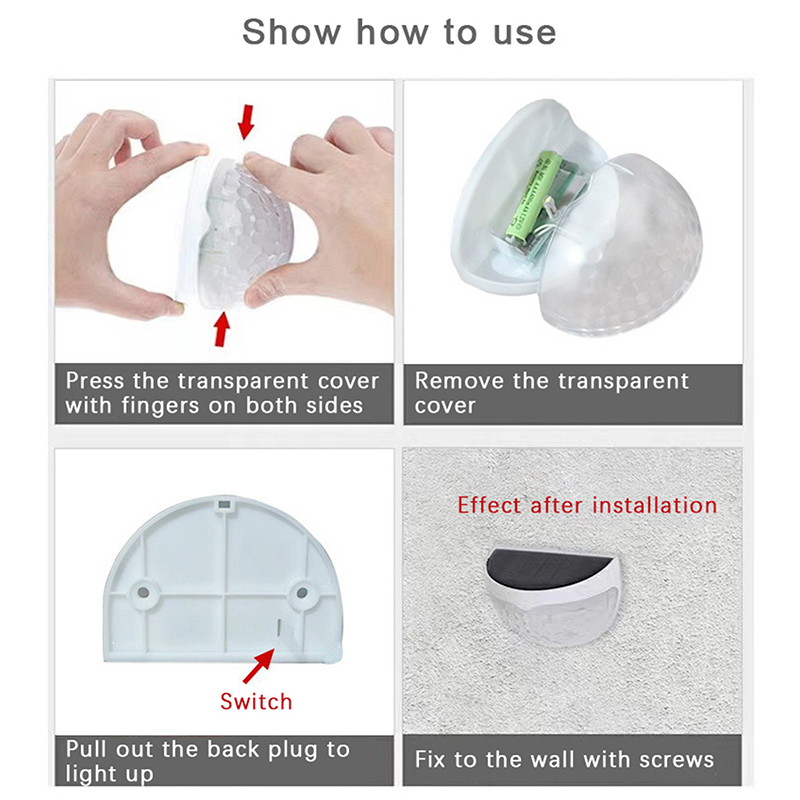 Show how to use

Press the transparent cover with fingers on both sides

Remove the transparent cover

Switch

Pull out the back plug to light up

Effect after installation

Fix to the wall with screws