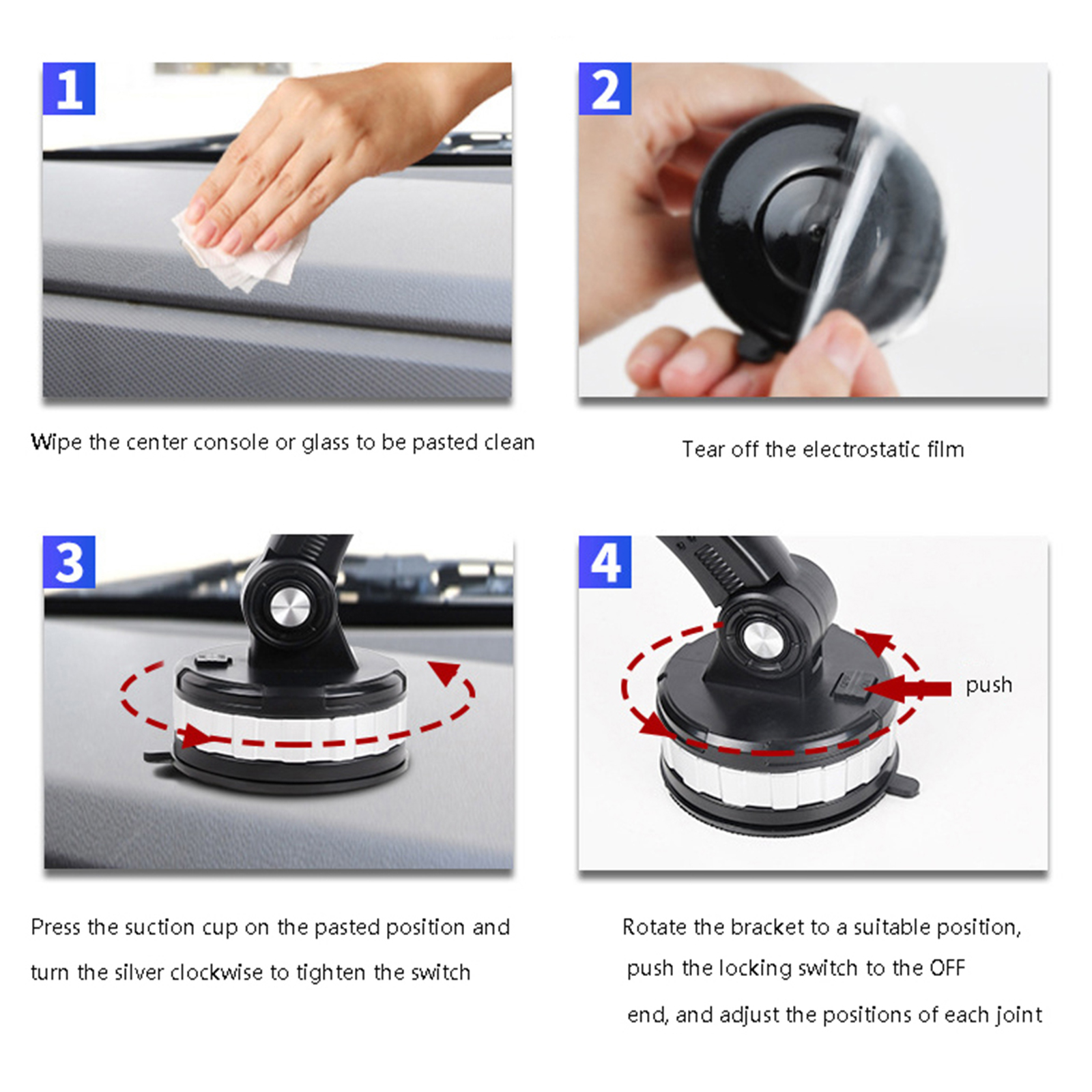 1

Wipe the center console or glass to be pasted clean

2

Tear off the electrostatic film

3

Press the suction cup on the pasted position and turn the silver clockwise to tighten the switch

4

push

Rotate the bracket to a suitable position, push the locking switch to the OFF end, and adjust the positions of each joint