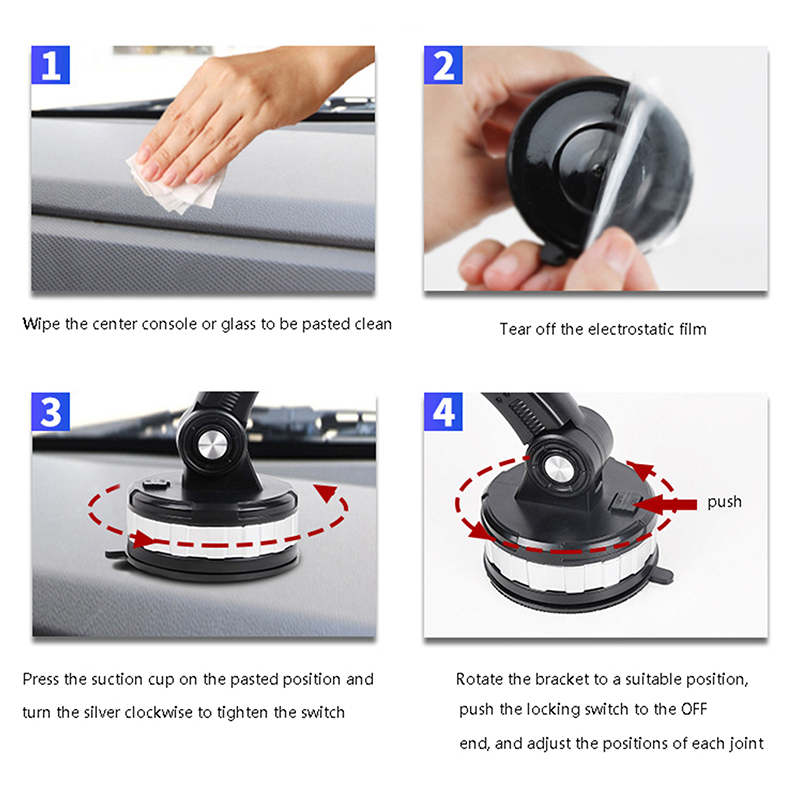 1

Wipe the center console or glass to be pasted clean

2

Tear off the electrostatic film

3

Press the suction cup on the pasted position and turn the silver clockwise to tighten the switch

4

push

Rotate the bracket to a suitable position, push the locking switch to the OFF end, and adjust the positions of each joint