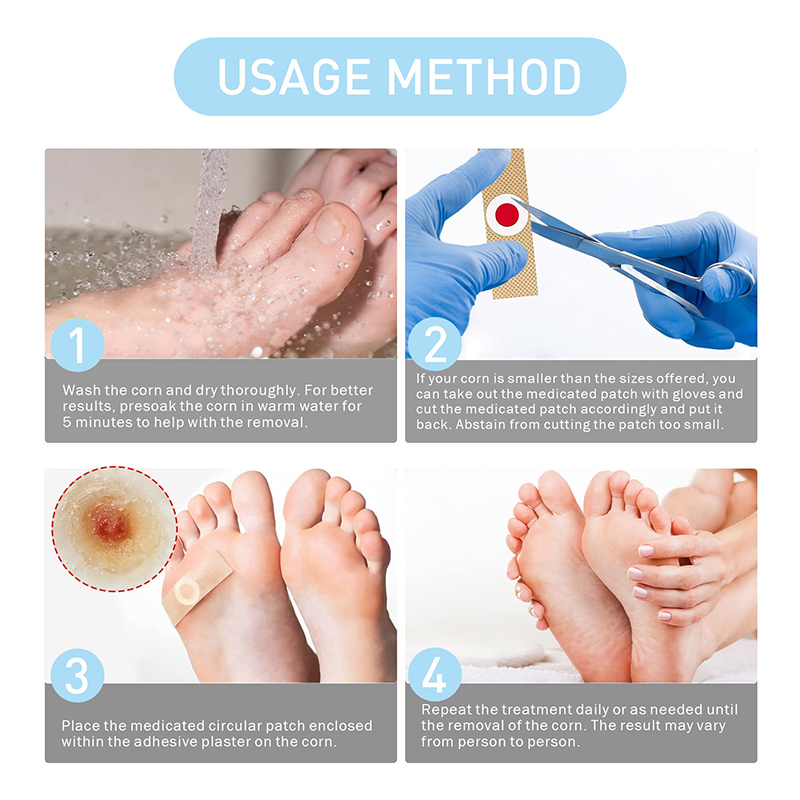 USAGE METHOD

1

Wash the corn and dry thoroughly. For better results, presoak the corn in warm water for 5 minutes to help with the removal.

2

If your corn is smaller than the sizes offered, you can take out the medicated patch with gloves and cut the medicated patch accordingly and put it back. Abstain from cutting the patch too small.

3

Place the medicated circular patch enclosed within the adhesive plaster on the corn.

4

Repeat the treatment daily or as needed until the removal of the corn. The result may vary from person to person.