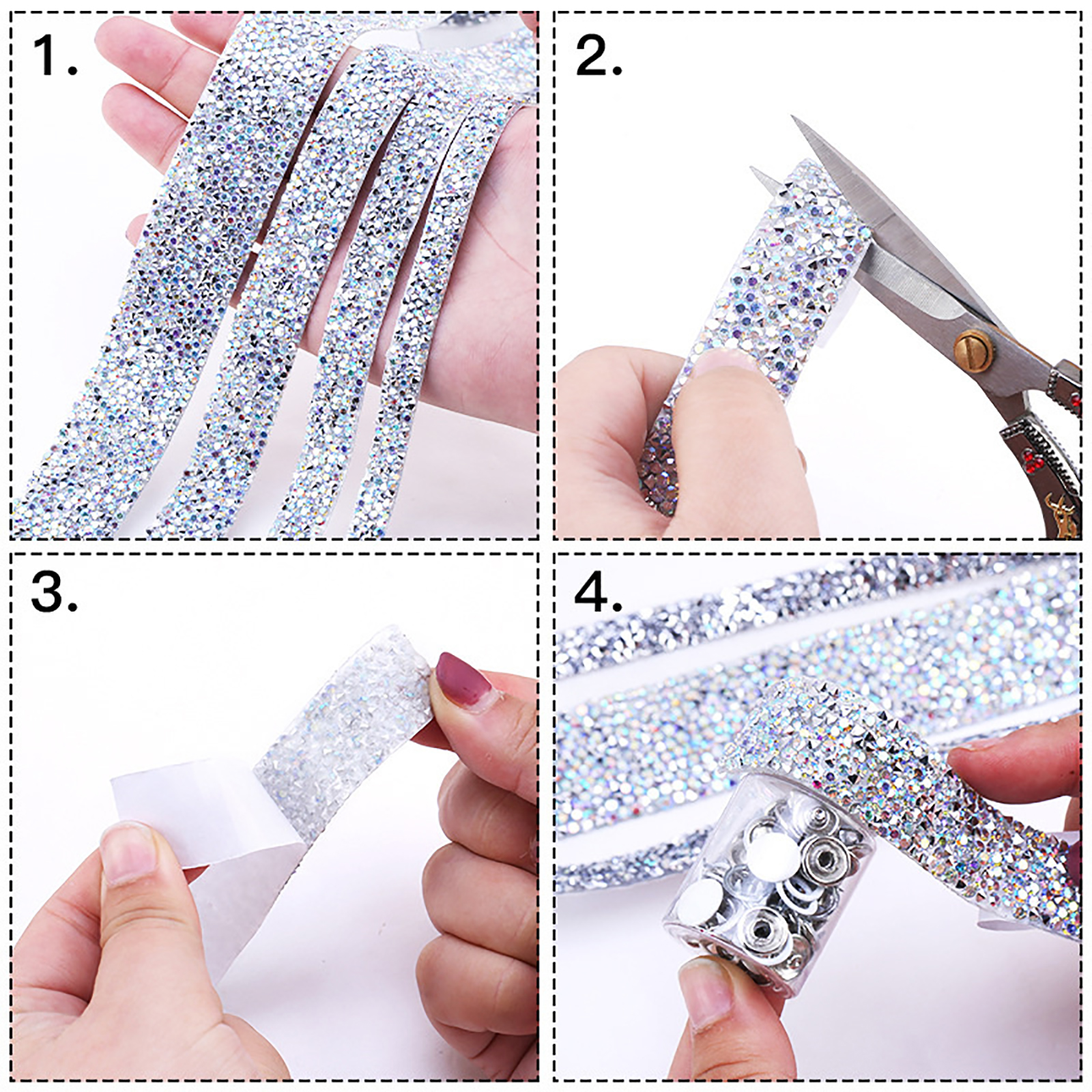 1.

2.

3.

4.