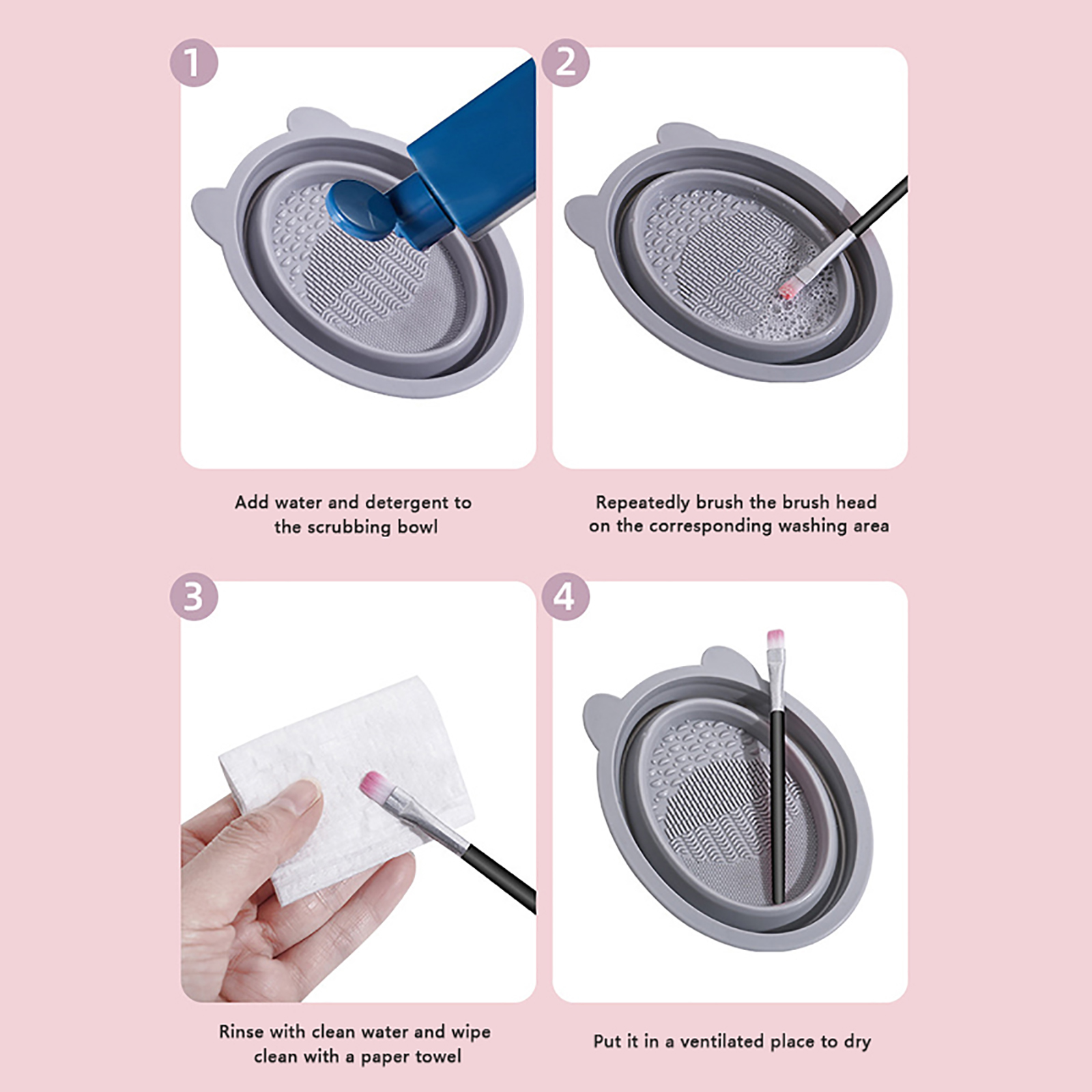 1

Add water and detergent to the scrubbing bowl

2

Repeatedly brush the brush head on the corresponding washing area

3

Rinse with clean water and wipe clean with a paper towel

4

Put it in a ventilated place to dry