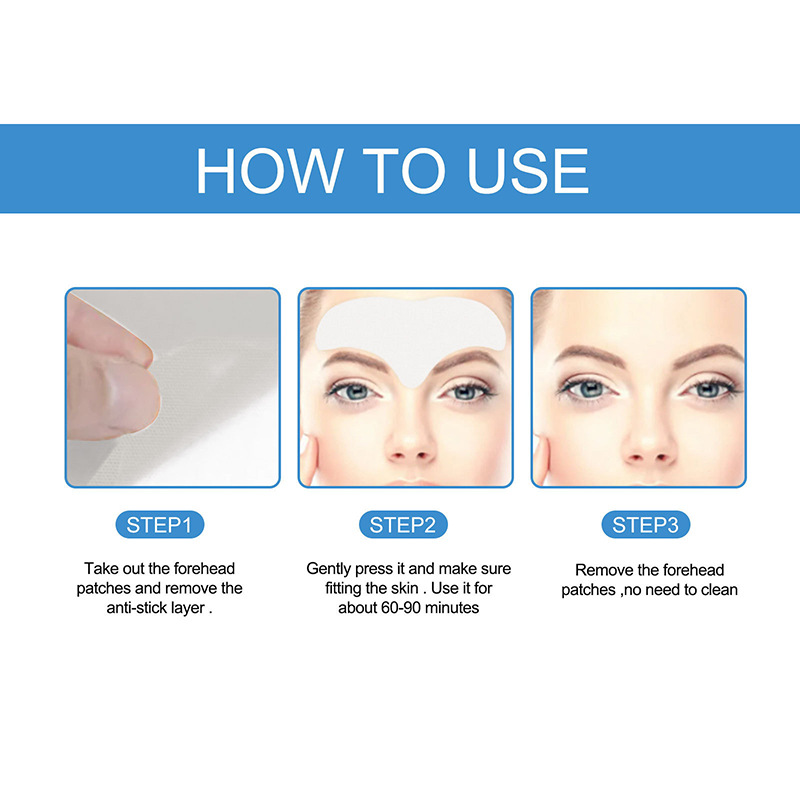 HOW TO USE

STEP1

Take out the forehead patches and remove the anti-stick layer .

STEP2

Gently press it and make sure fitting the skin . Use it for about 60-90 minutes

STEP3

Remove the forehead patches ,no need to clean