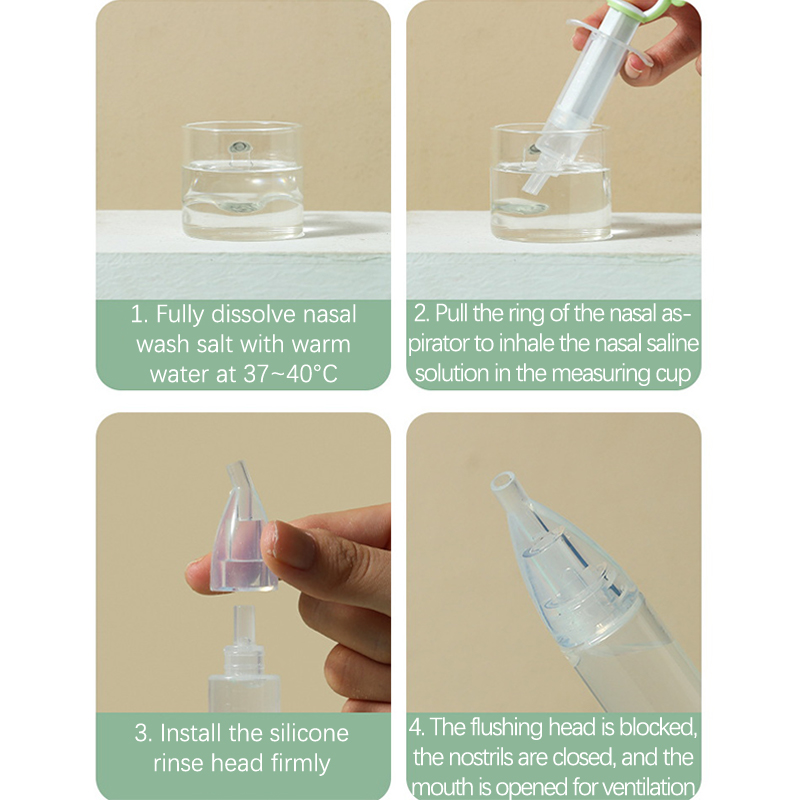 1. Fully dissolve nasal wash salt with warm water at 37~40°C

2. Pull the ring of the nasal aspirator to inhale the nasal saline solution in the measuring cup

3. Install the silicone rinse head firmly

4. The flushing head is blocked, the nostrils are closed, and the mouth is opened for ventilation