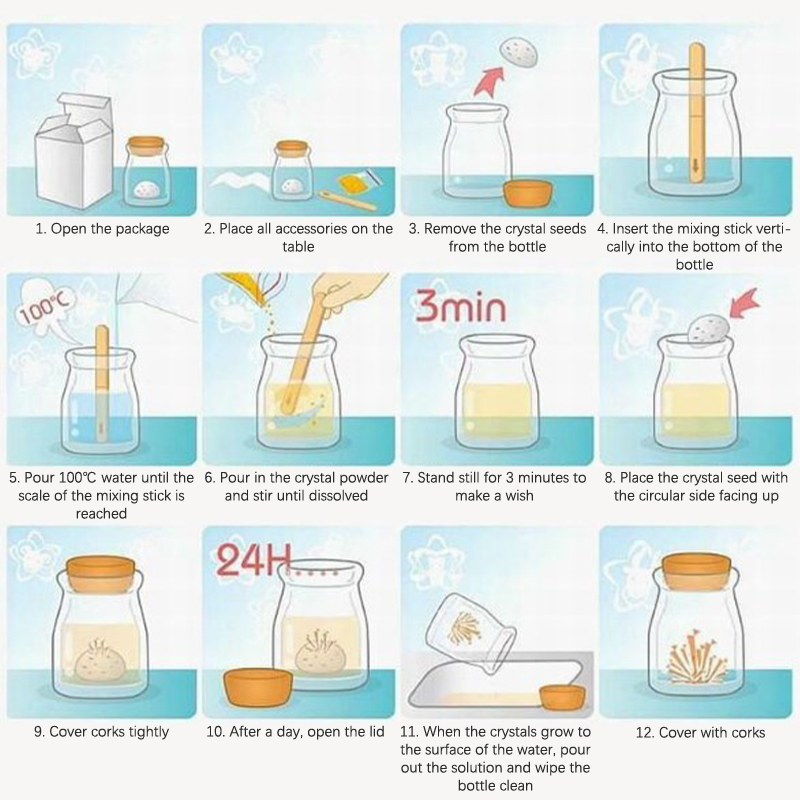 1. Open the package

2. Place all accessories on the table

3. Remove the crystal seeds from the bottle

4. Insert the mixing stick vertically into the bottom of the bottle

100℃

5. Pour 100℃ water until the scale of the mixing stick is reached

6. Pour in the crystal powder and stir until dissolved

3min

7. Stand still for 3 minutes to make a wish

8. Place the crystal seed with the circular side facing up

9. Cover corks tightly

24H.....

10. After a day, open the lid

11. When the crystals grow to the surface of the water, pour out the solution and wipe the bottle clean

12. Cover with corks