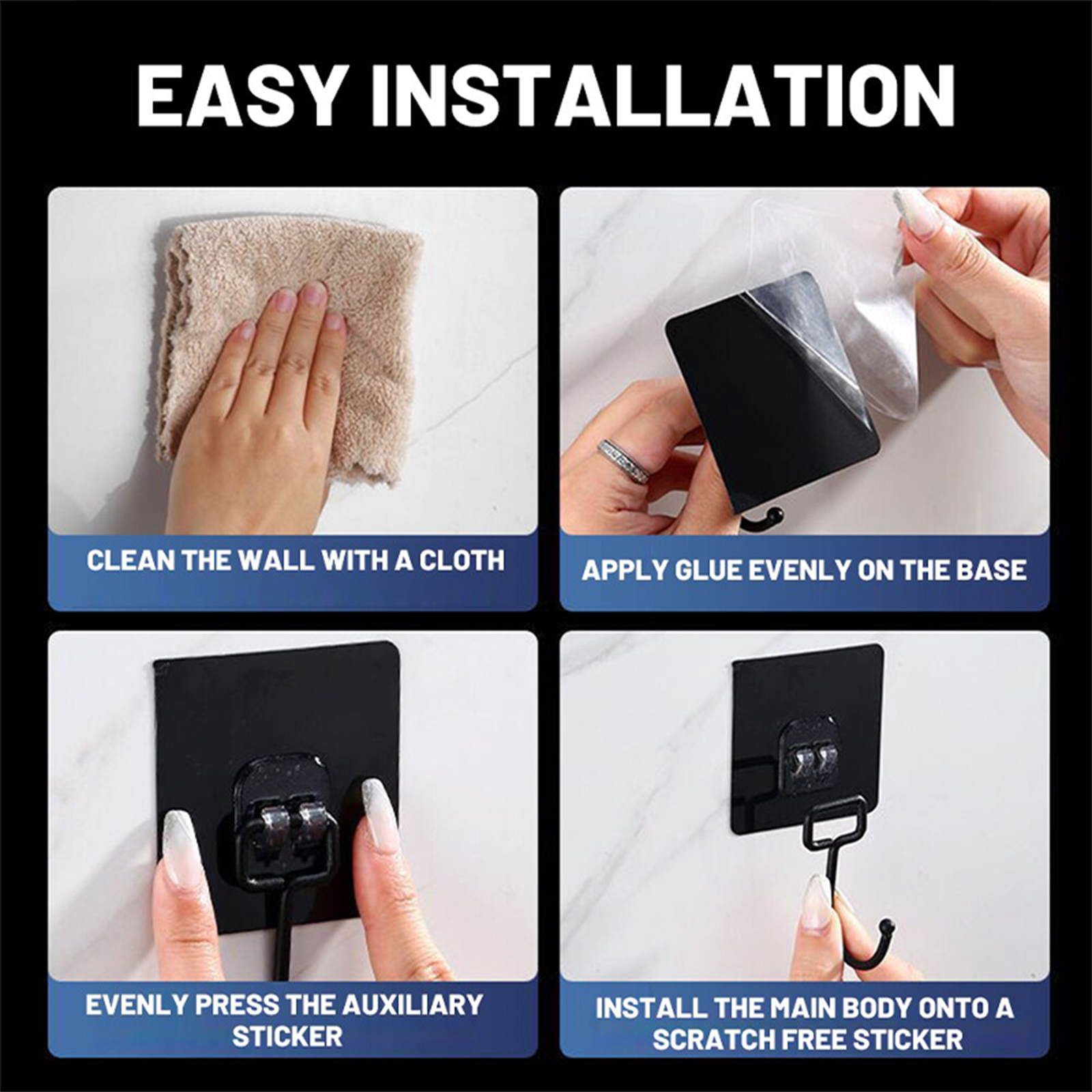 EASY INSTALLATION

CLEAN THE WALL WITH A CLOTH

APPLY GLUE EVENLY ON THE BASE

EVENLY PRESS THE AUXILIARY STICKER

INSTALL THE MAIN BODY ONTO A SCRATCH FREE STICKER