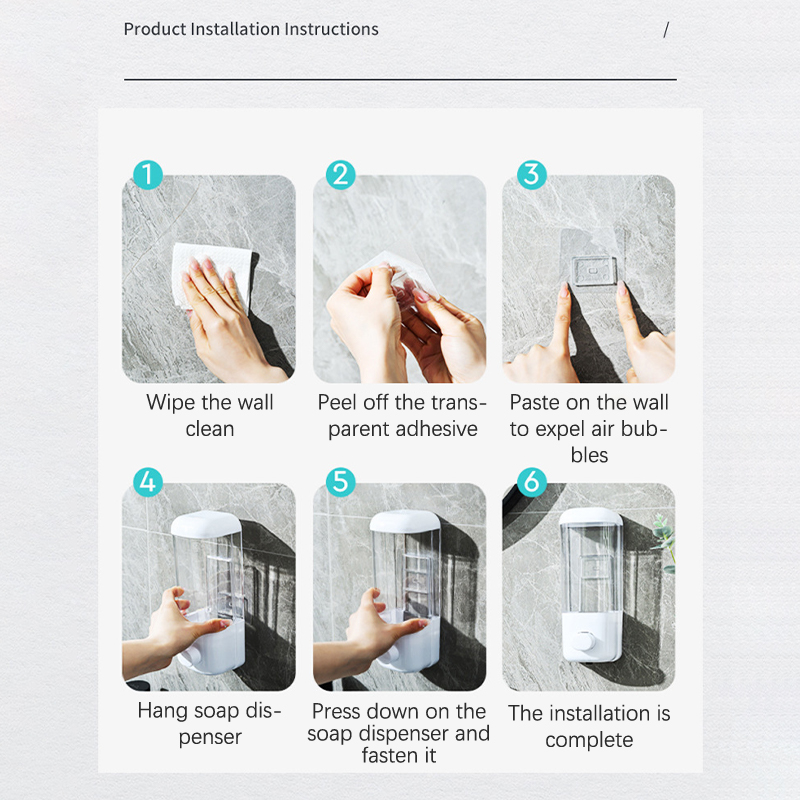 Product Installation Instructions /

1
Wipe the wall clean

2
Peel off the transparent adhesive

3
Paste on the wall to expel air bubbles

4
Hang soap dispenser

5
Press down on the soap dispenser and fasten it

6
The installation is complete