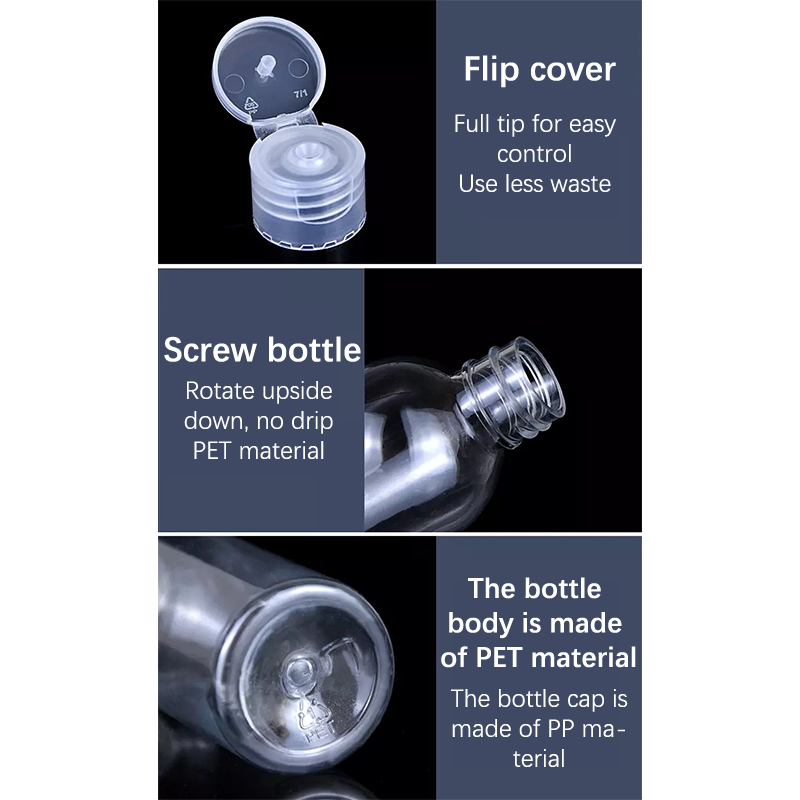 Flip cover

Full tip for easy control
Use less waste

Screw bottle

Rotate upside down, no drip
PET material

The bottle body is made of PET material

The bottle cap is made of PP material

PET