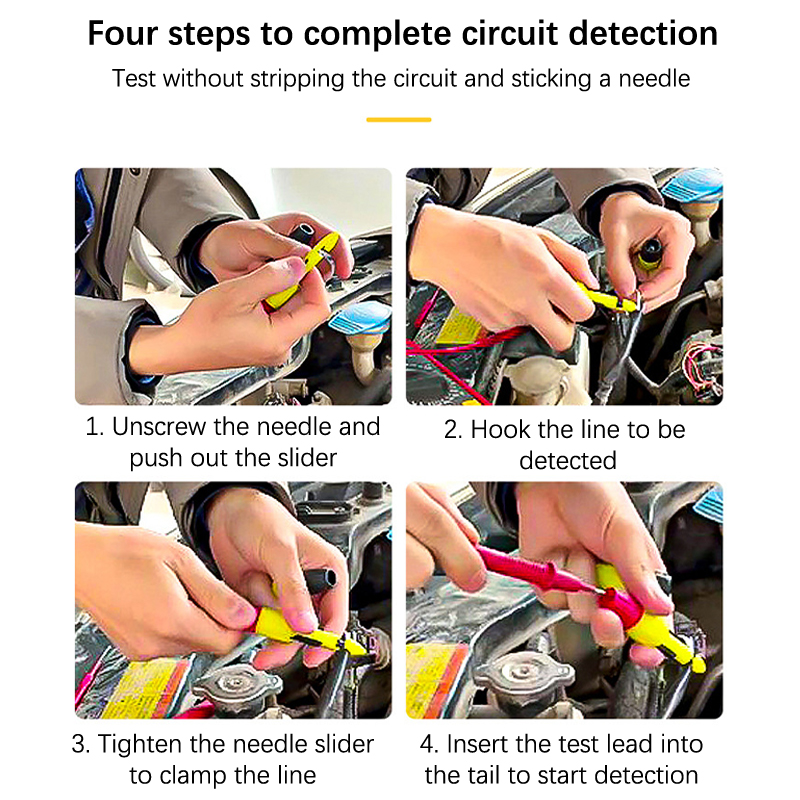 Four steps to complete circuit detection

Test without stripping the circuit and sticking a needle

1. Unscrew the needle and push out the slider

2. Hook the line to be detected

3. Tighten the needle slider to clamp the line

4. Insert the test lead into the tail to start detection