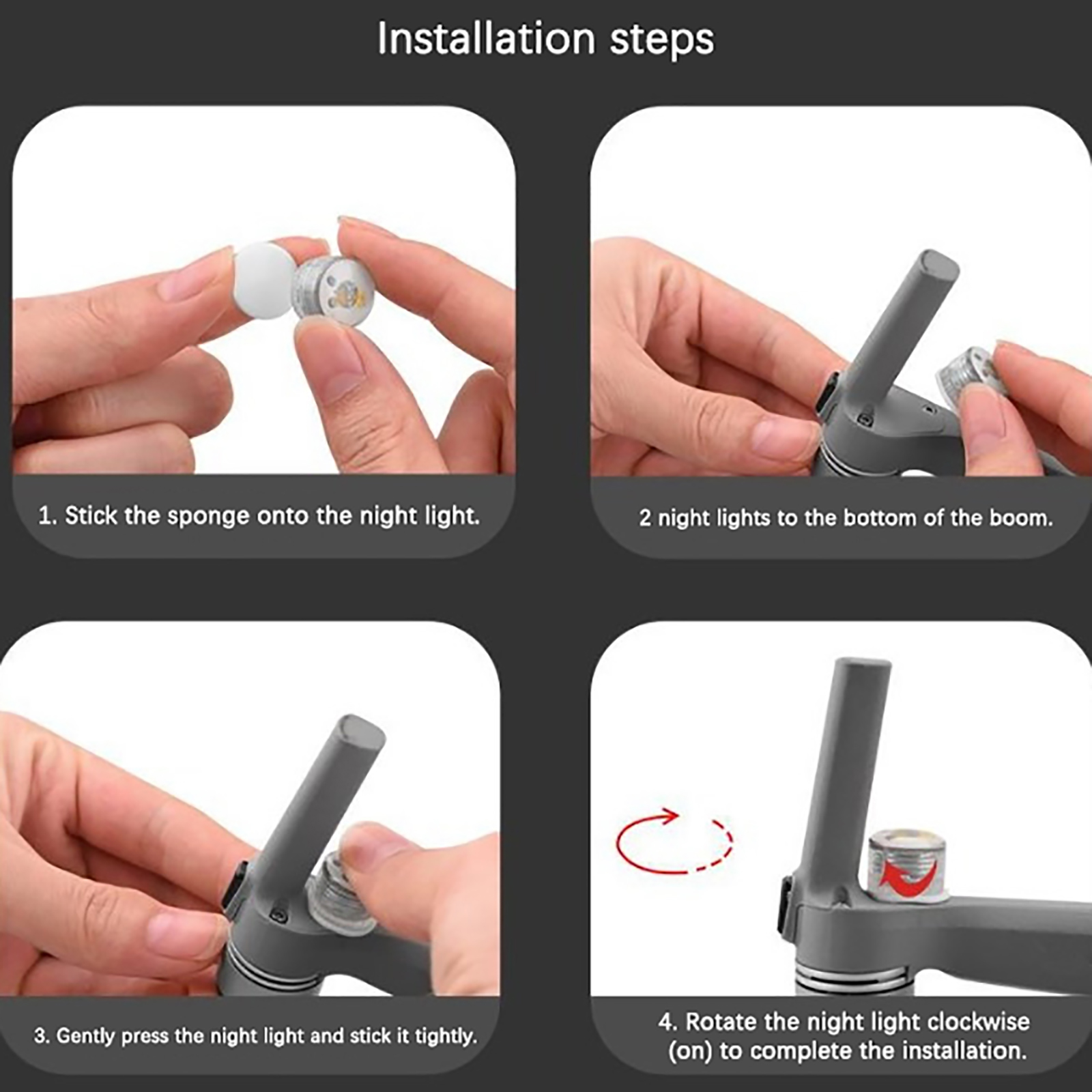 Installation steps

1. Stick the sponge onto the night light.

2 night lights to the bottom of the boom.

3. Gently press the night light and stick it tightly.

4. Rotate the night light clockwise (on) to complete the installation.