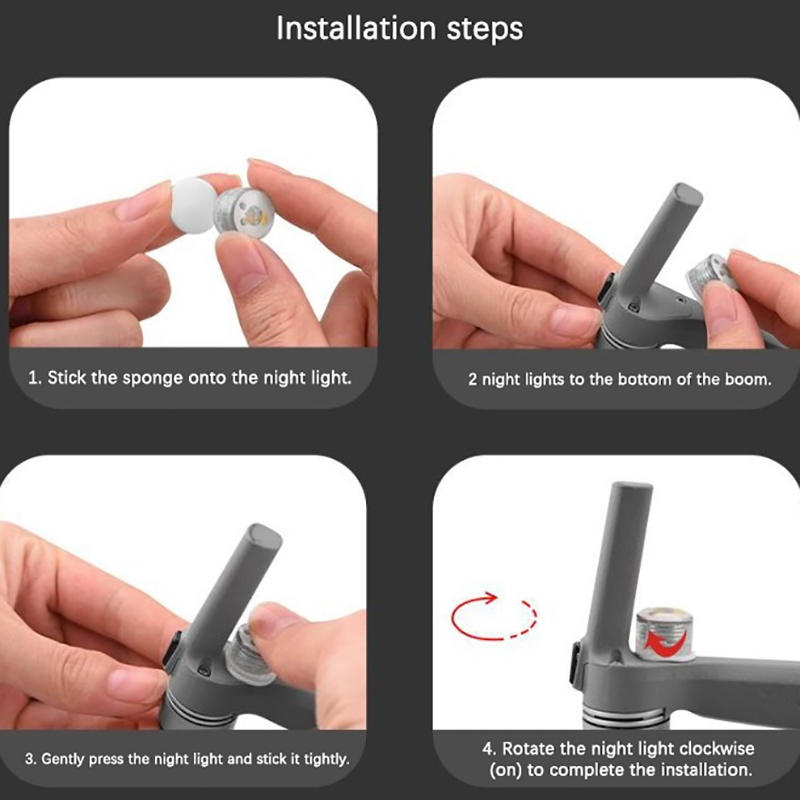 Installation steps

1. Stick the sponge onto the night light.

2 night lights to the bottom of the boom.

3. Gently press the night light and stick it tightly.

4. Rotate the night light clockwise (on) to complete the installation.