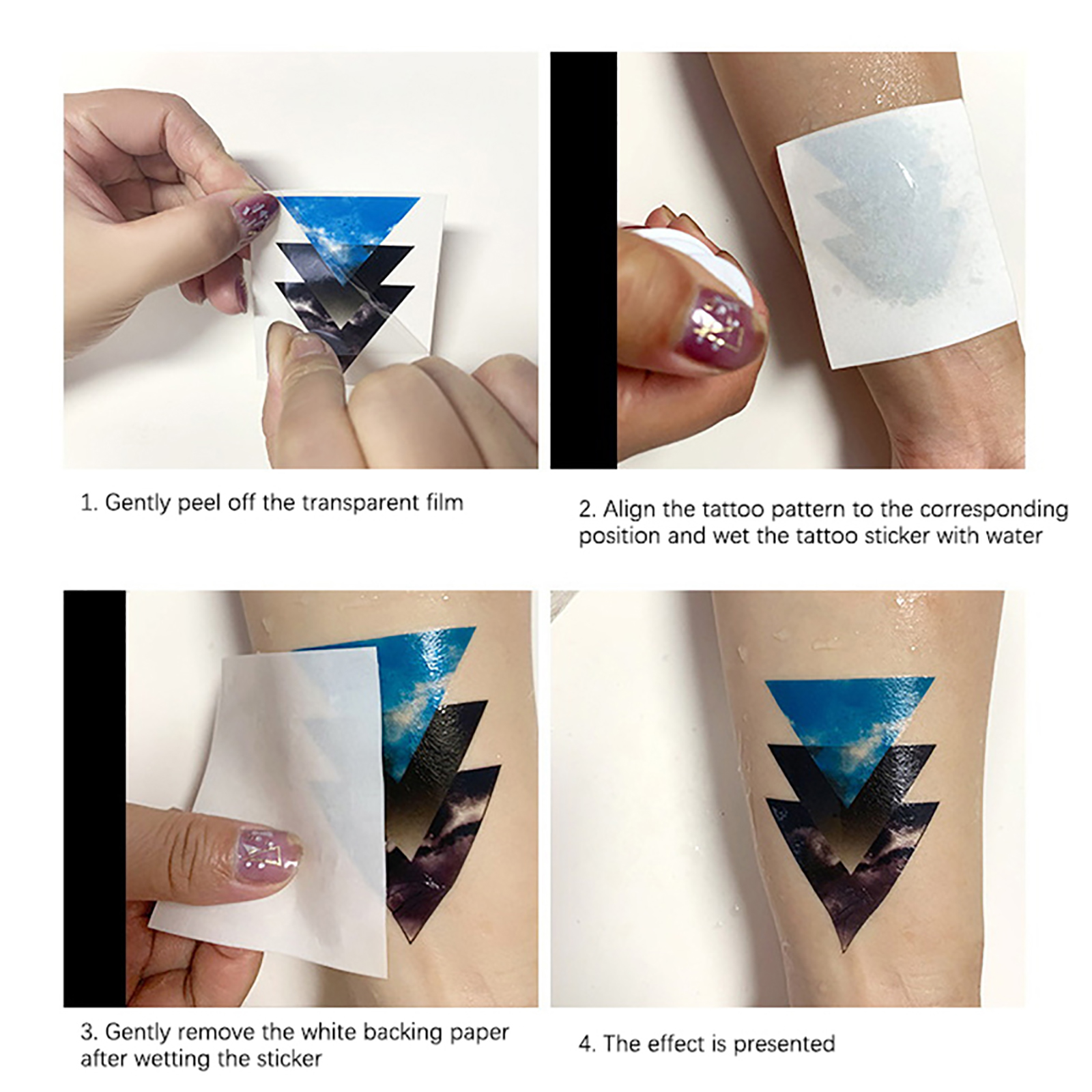 1. Gently peel off the transparent film

2. Align the tattoo pattern to the corresponding position and wet the tattoo sticker with water

3. Gently remove the white backing paper after wetting the sticker

4. The effect is presented