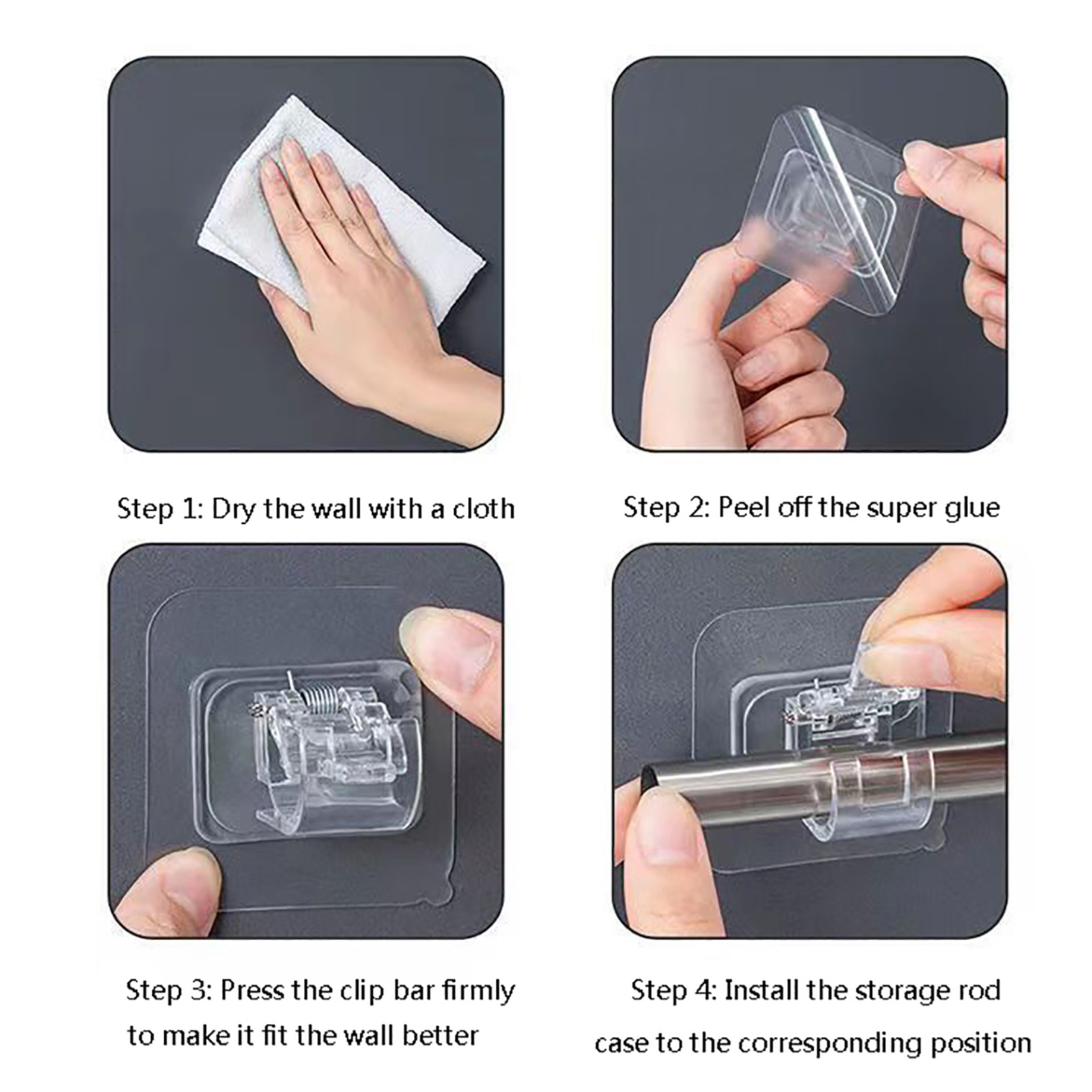 Step 1: Dry the wall with a cloth

Step 2: Peel off the super glue

Step 3: Press the clip bar firmly to make it fit the wall better

Step 4: Install the storage rod case to the corresponding position