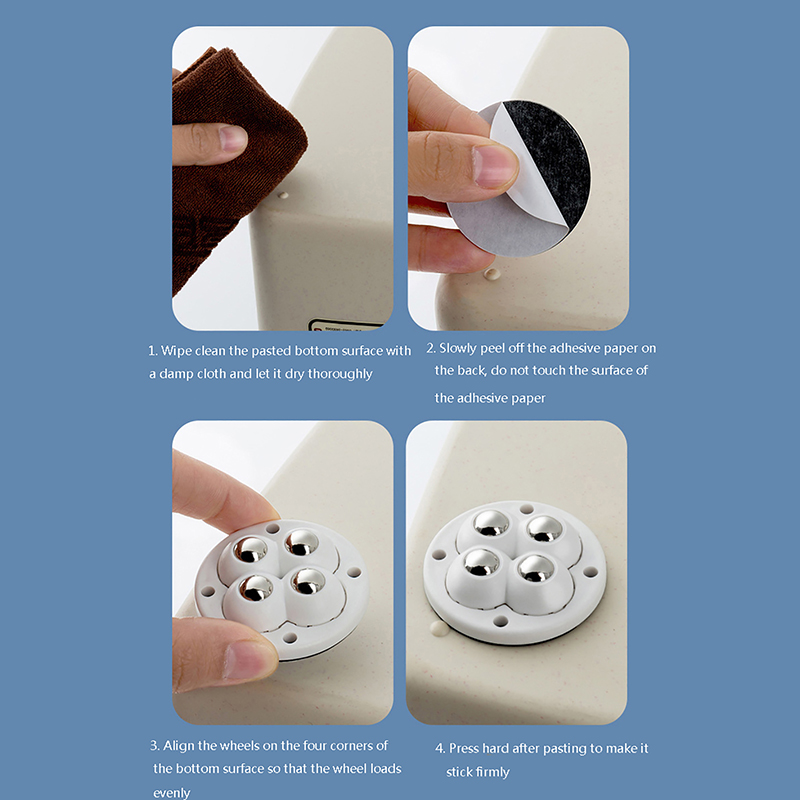 1. Wipe clean the pasted bottom surface with a damp cloth and let it dry thoroughly

2. Slowly peel off the adhesive paper on the back, do not touch the surface of the adhesive paper

3. Align the wheels on the four corners of the bottom surface so that the wheel loads evenly

4. Press hard after pasting to make it stick firmly