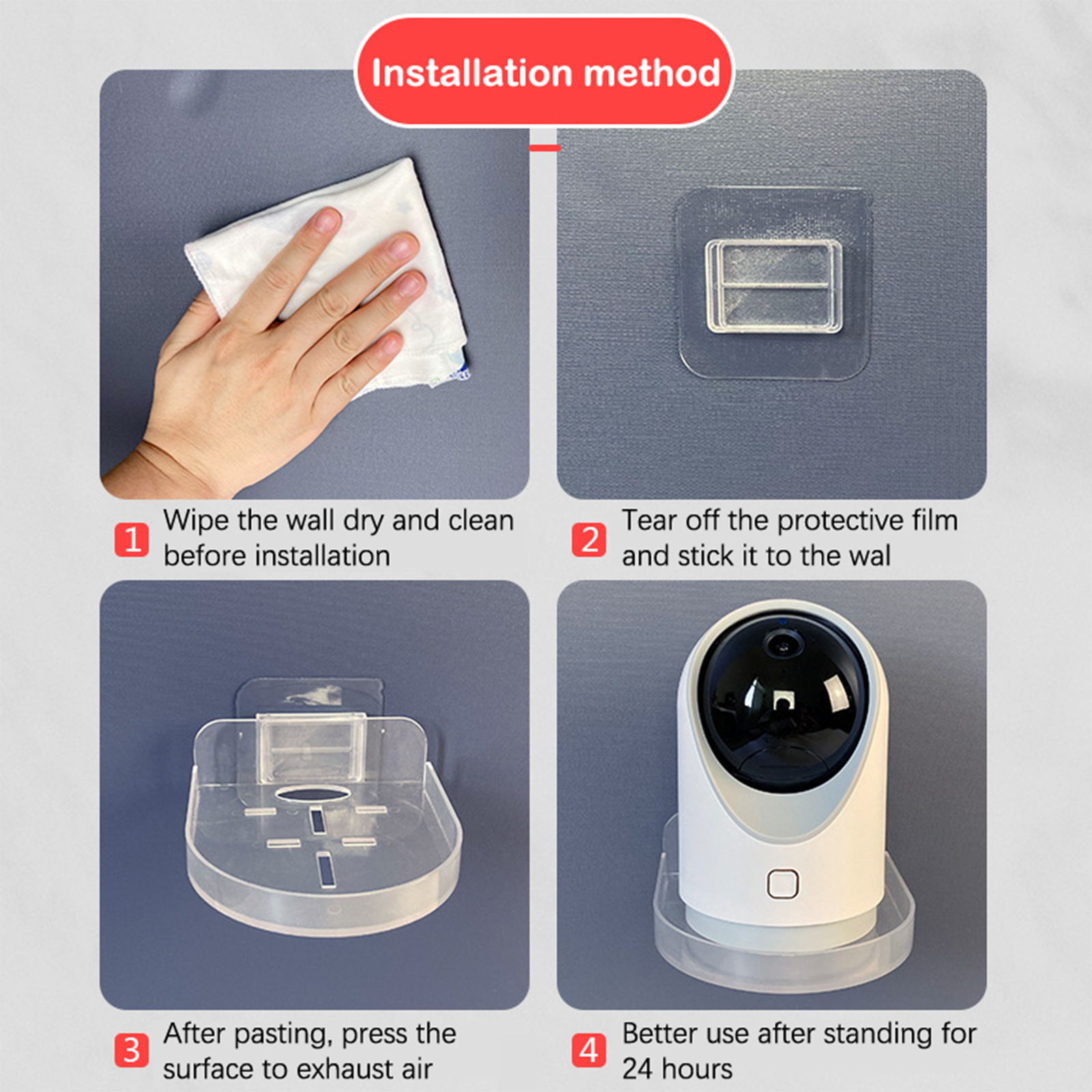 Installation method

1 Wipe the wall dry and clean before installation

2 Tear off the protective film and stick it to the wal

3 After pasting, press the surface to exhaust air

4 Better use after standing for 24 hours