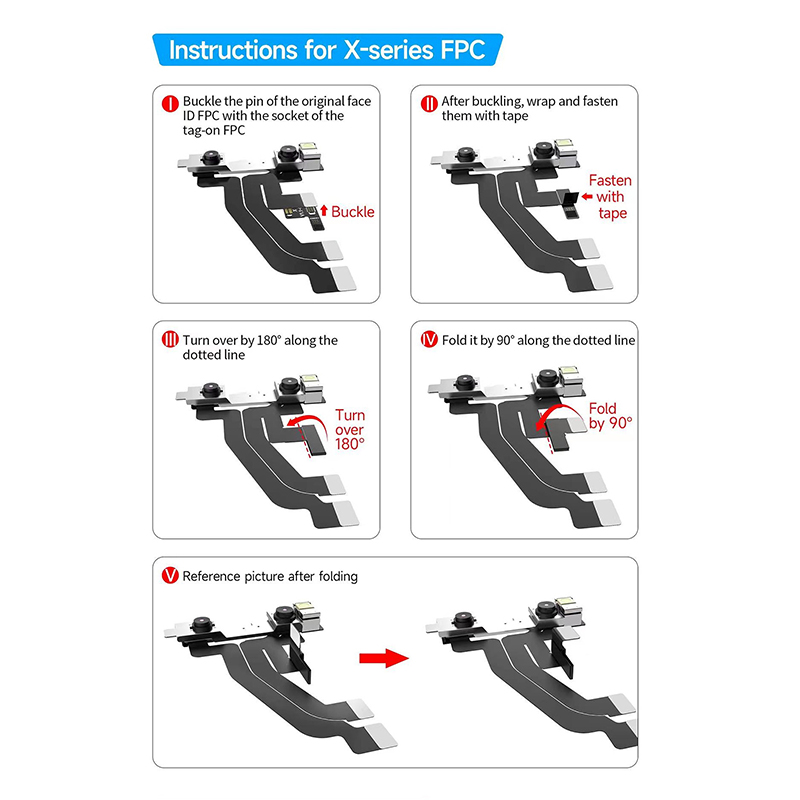 Instructions for X-series FPC

I Buckle the pin of the original face ID FPC with the socket of the tag-on FPC

Buckle

II After buckling, wrap and fasten them with tape

Fasten with tape

III Turn over by 180° along the dotted line

Turn over 180°

IV Fold it by 90° along the dotted line

Fold by 90°

V Reference picture after folding