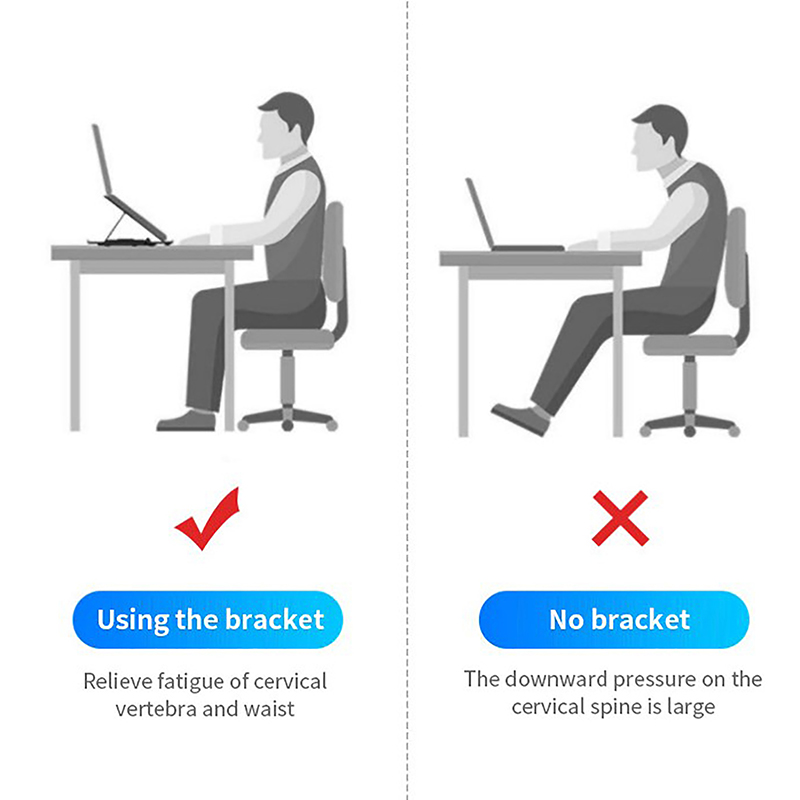 Using the bracket

Relieve fatigue of cervical vertebra and waist

No bracket

The downward pressure on the cervical spine is large