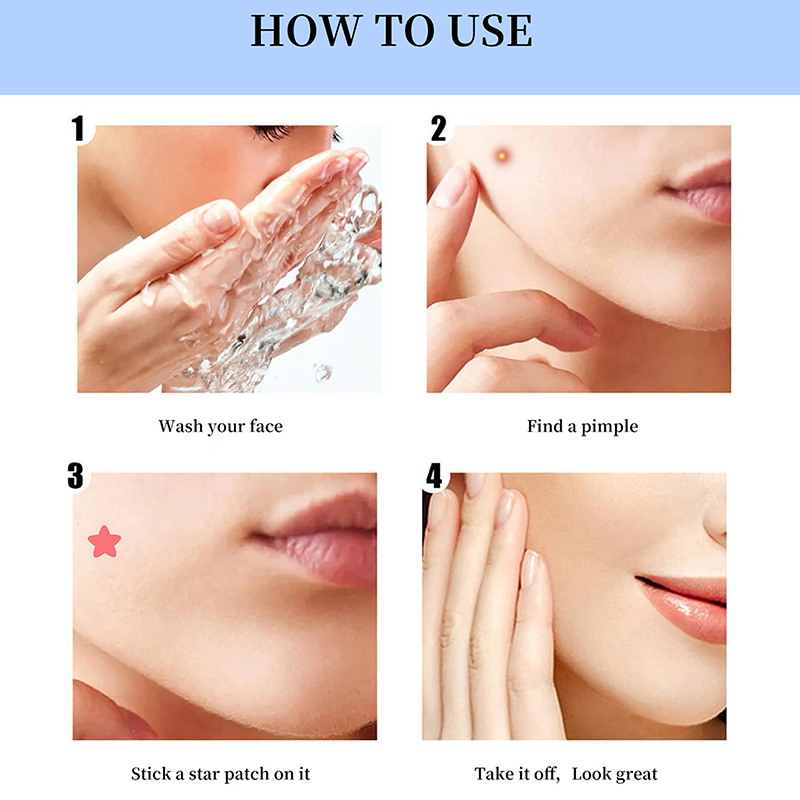 HOW TO USE

1

Wash your face

2

Find a pimple

3

Stick a star patch on it

4

Take it off, Look great