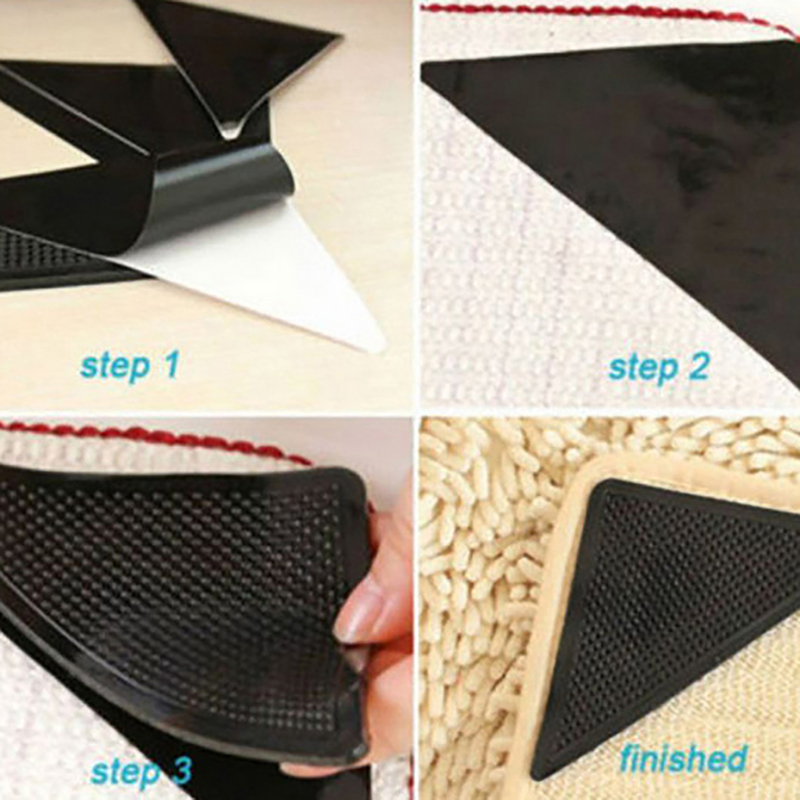 step 1

step 2

step 3

finished