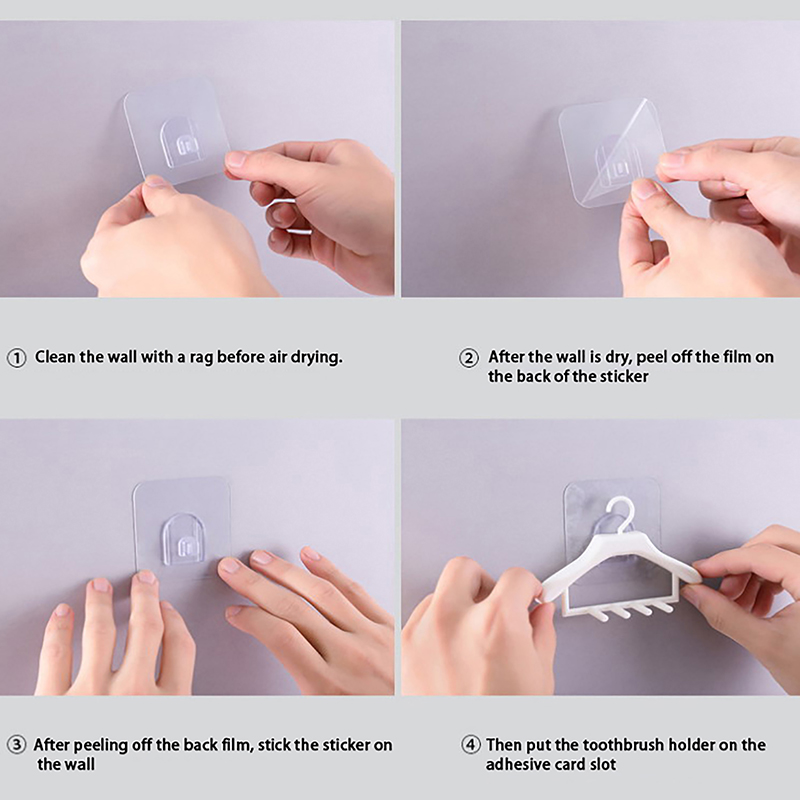 ① Clean the wall with a rag before air drying.

② After the wall is dry, peel off the film on the back of the sticker

③ After peeling off the back film, stick the sticker on the wall

④ Then put the toothbrush holder on the adhesive card slot