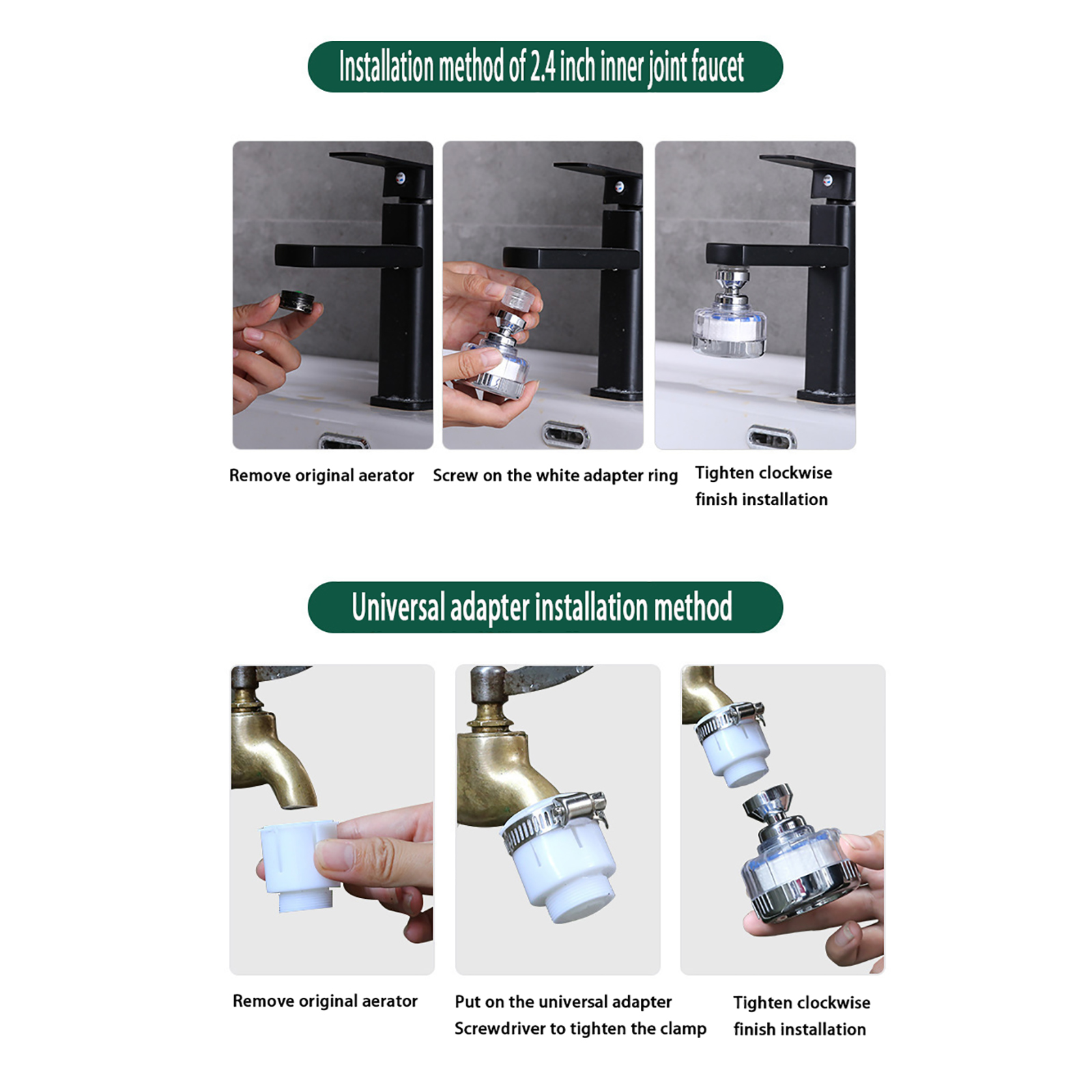 Installation method of 2.4 inch inner joint faucet

Remove original aerator

Screw on the white adapter ring

Tighten clockwise finish installation

Universal adapter installation method

Remove original aerator

Put on the universal adapter Screwdriver to tighten the clamp

Tighten clockwise finish installation