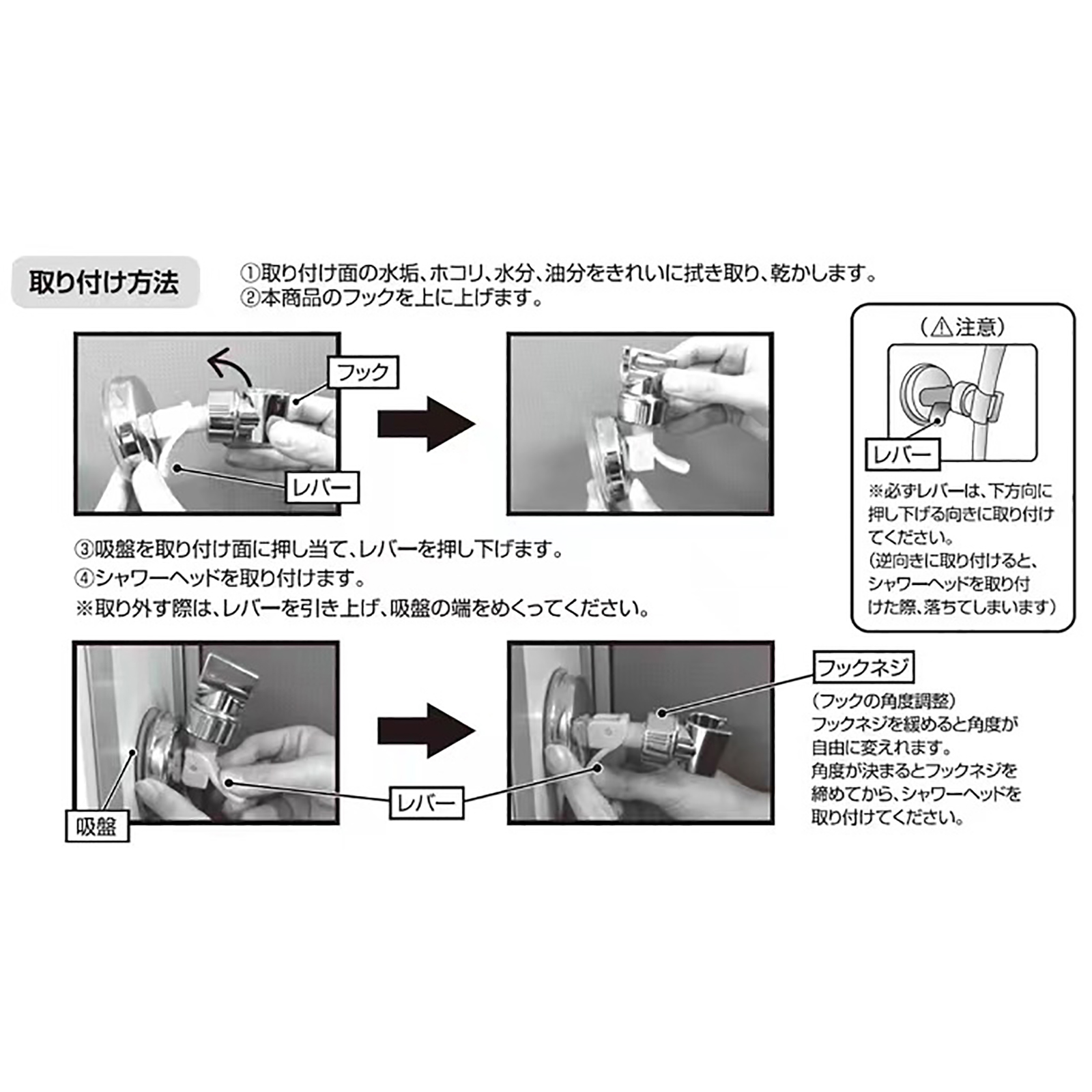 取り付け方法

①取り付け面の水垢、ホコリ、水分、油分をきれいに拭き取り、乾かします。
②本商品のフックを上に上げます。

フック

レバー

（⚠注意）

レバー

※必ずレバーは、下方向に押し下げる向きに取り付けてください。
（逆向きに取り付けると、シャワーヘッドを取り付けた際、落ちてしまいます）

③吸盤を取り付け面に押し当て、レバーを押し下げます。
④シャワーヘッドを取り付けます。
※取り外す際は、レバーを引き上げ、吸盤の端をめくってください。

吸盤

レバー

フックネジ

（フックの角度調整）
フックネジを緩めると角度が自由に変えれます。
角度が決まるとフックネジを締めてから、シャワーヘッドを取り付けてください。